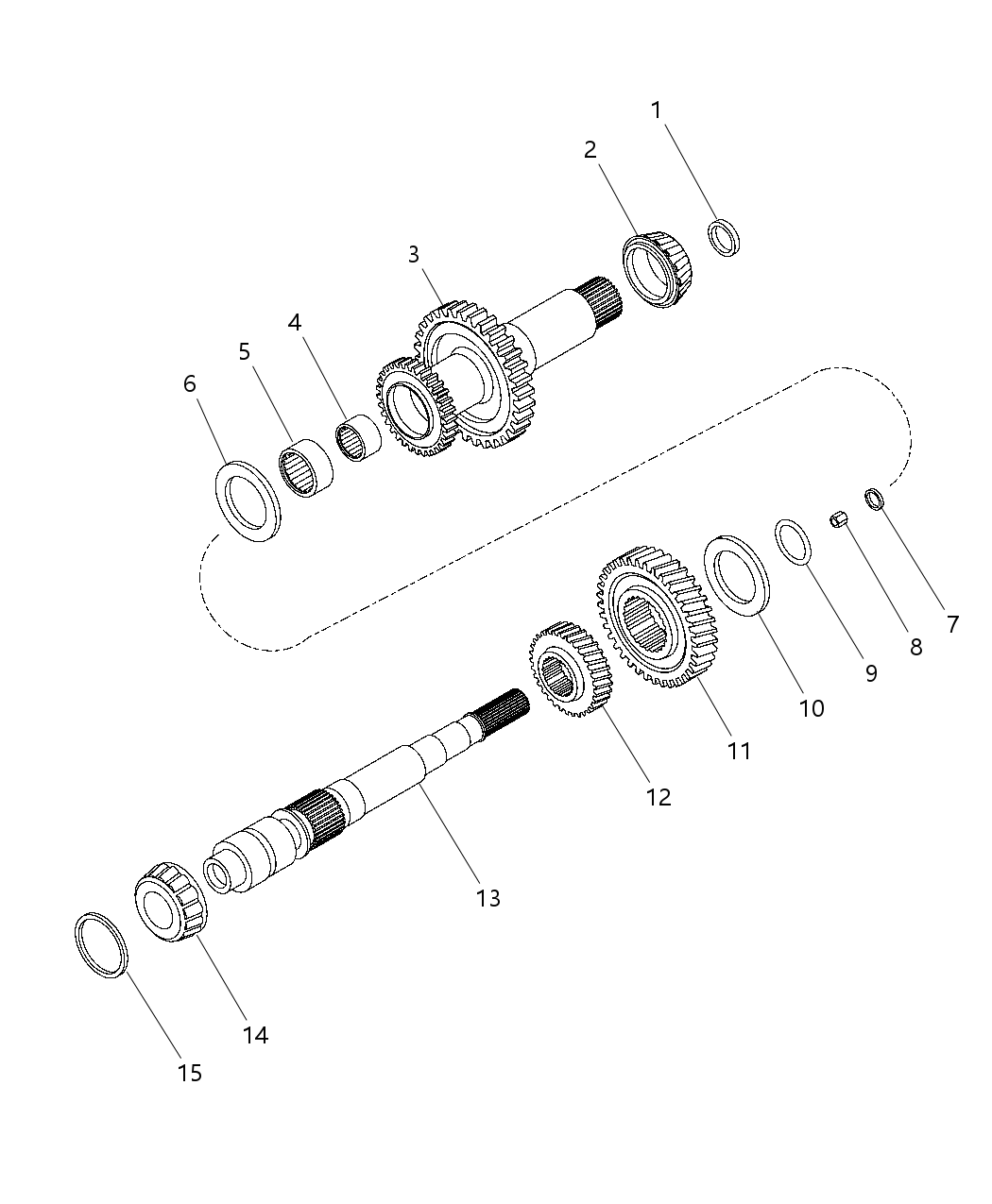 1
2
3
4
5
6
7
8
9
10
11
12
13
14
15