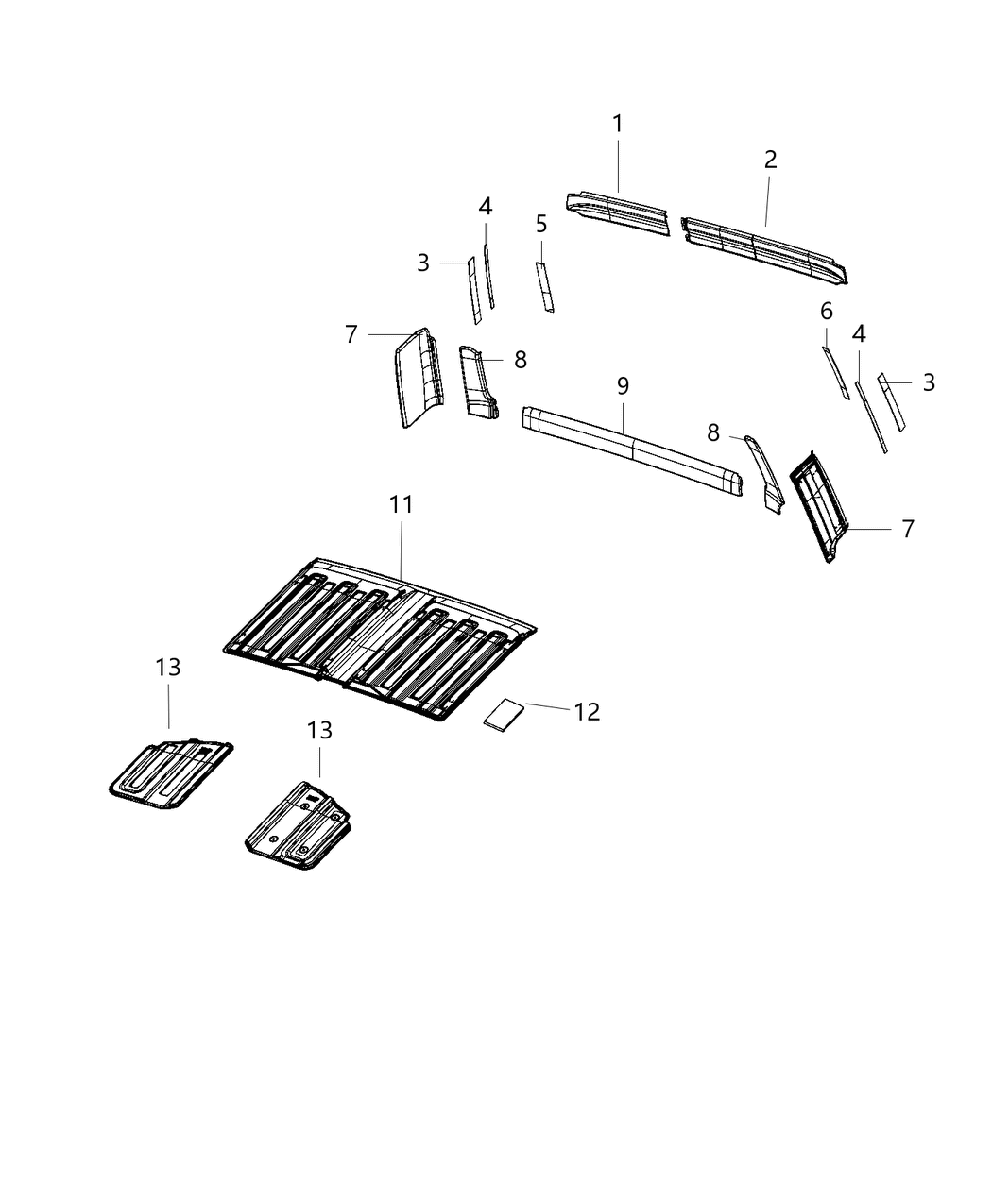 1
2
4
5
3
7
8
6
4
3
9
8
7
11
13
12
13