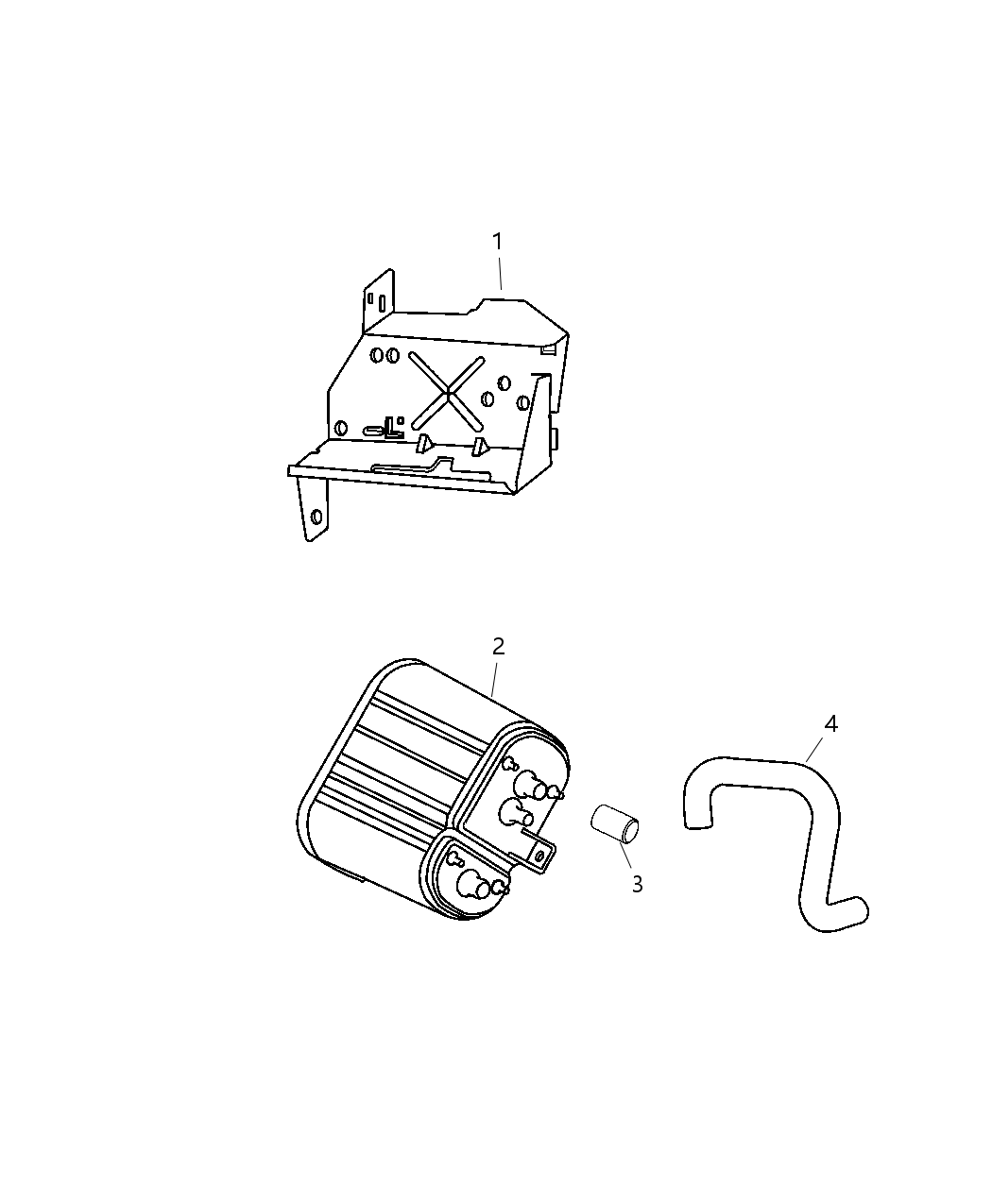 1

2

4

3