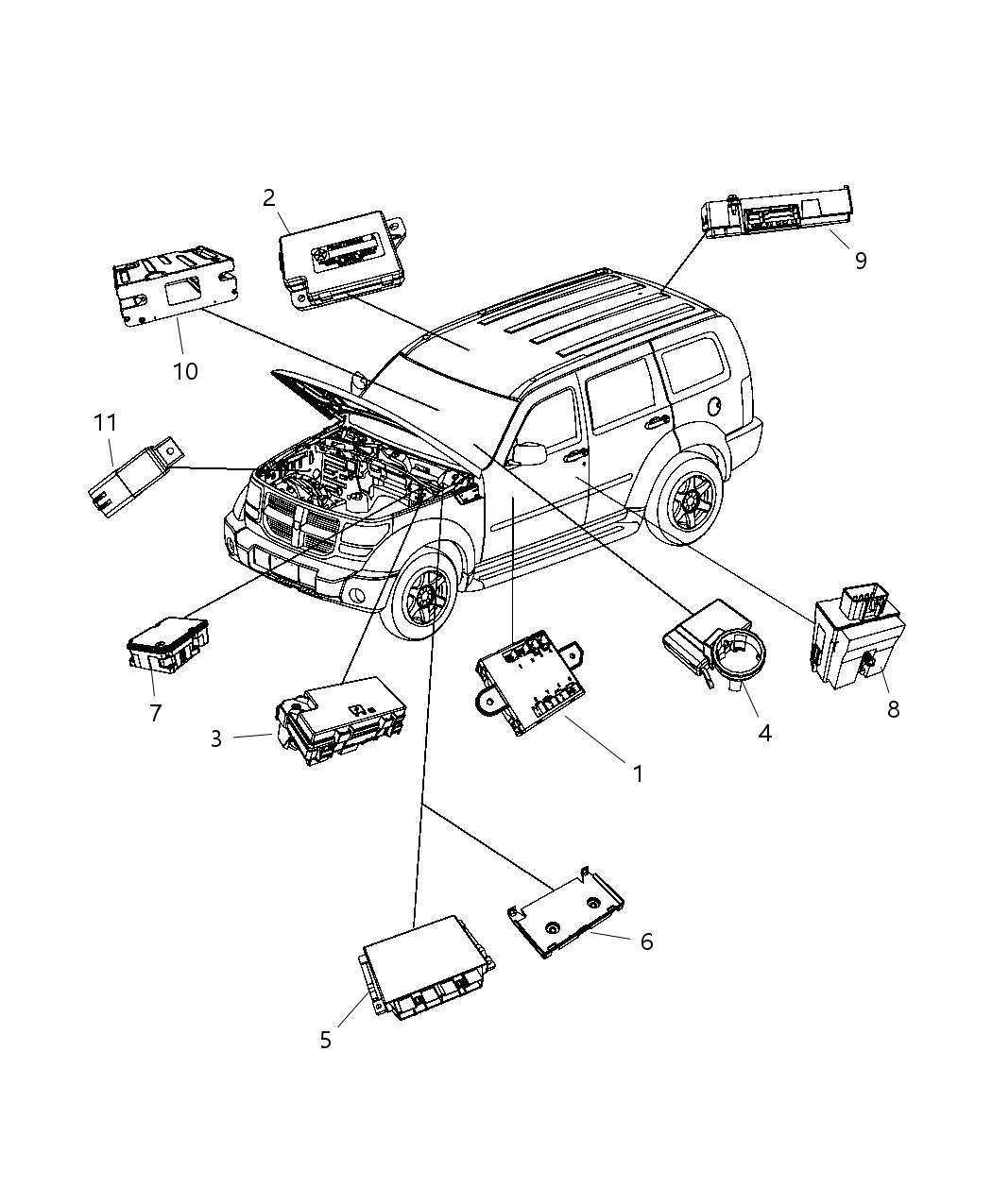 2
9
10
11
7
3
1
4
8
6
5