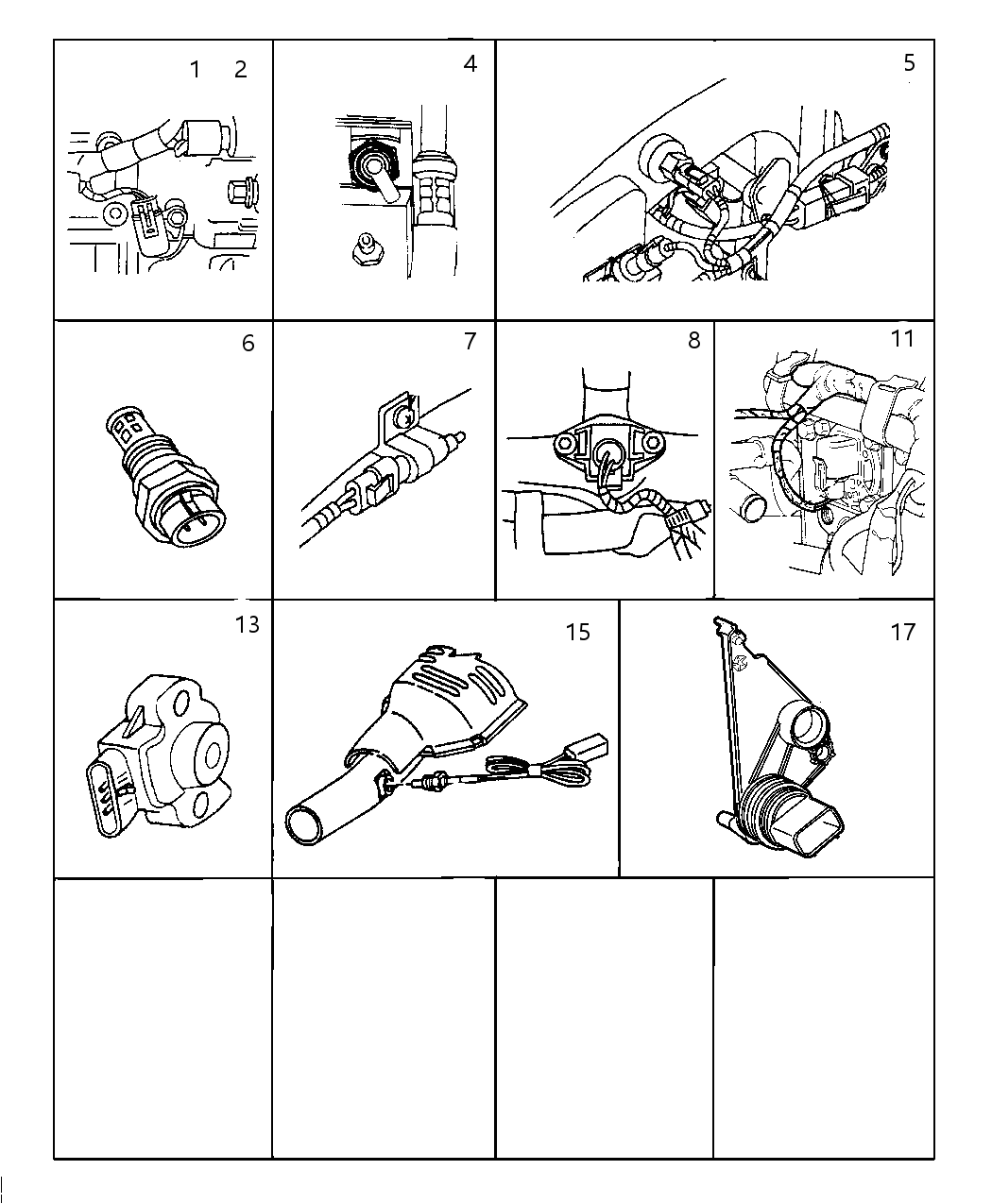 1 2

4

5

6

7

8

11

13

15

17