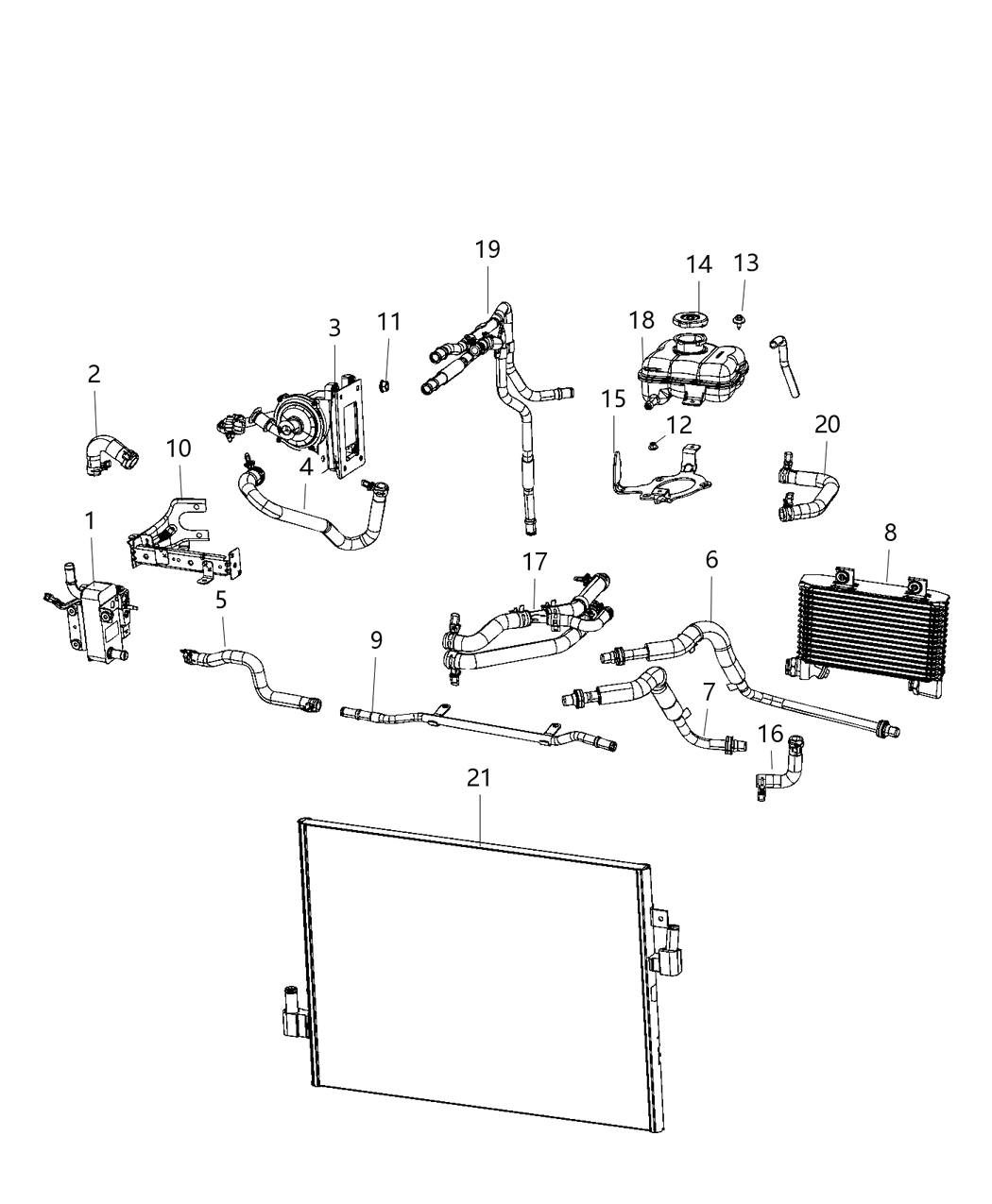 19
14
13
3
11
18
2
15
12
20
10
4
1
17
6
8
5
9
7
16
21