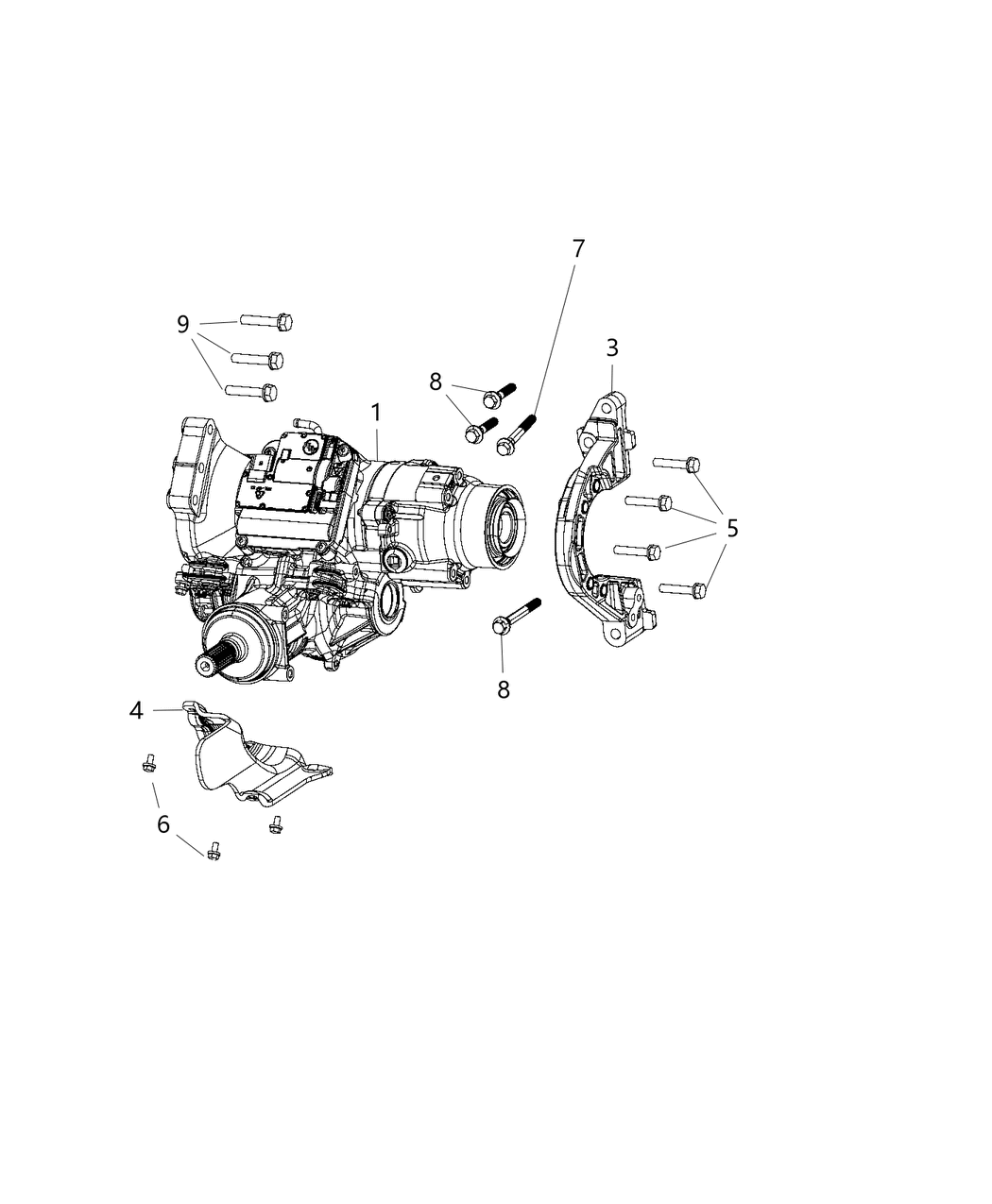 7
9
3
8
1
5
8
4
6