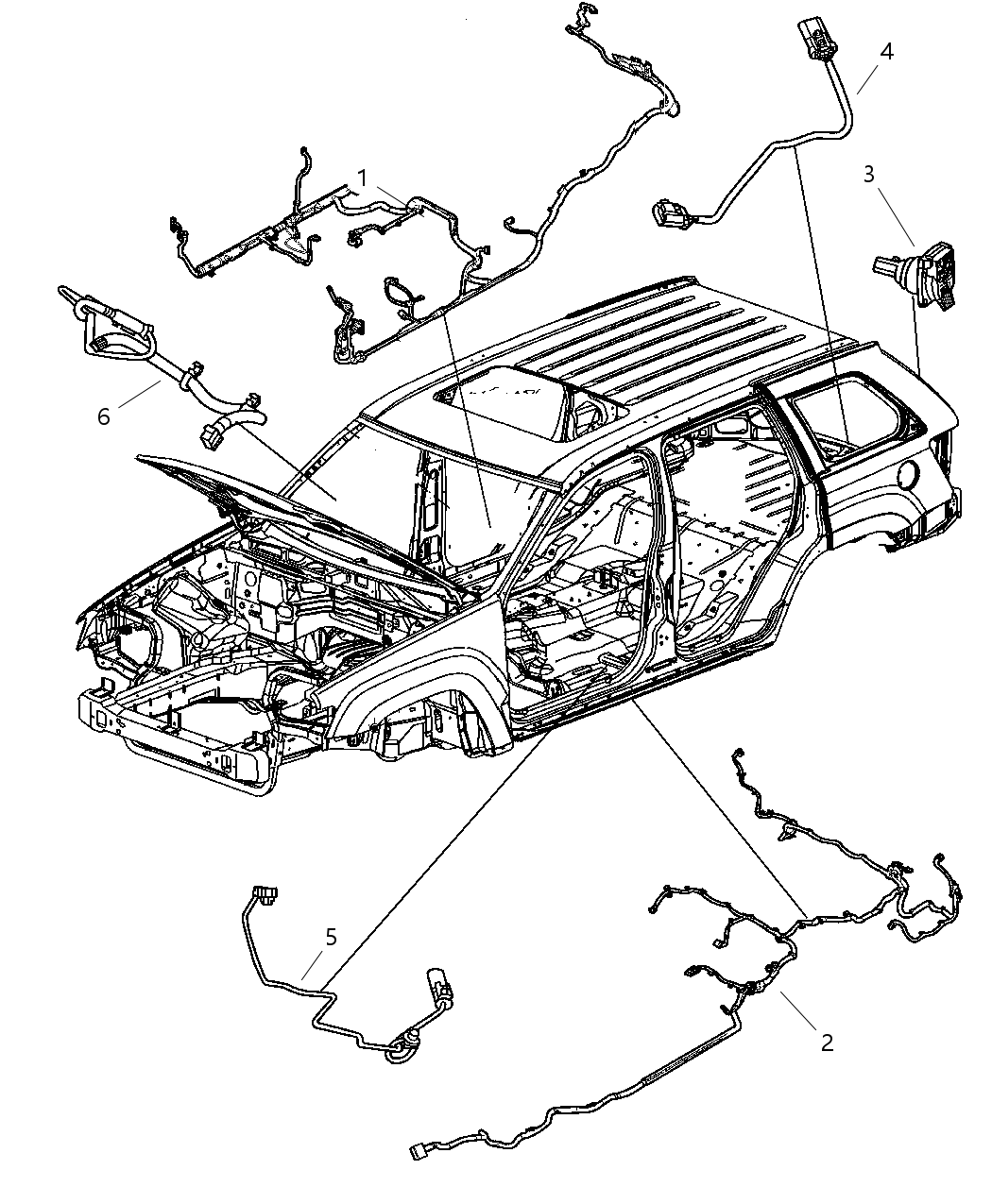 1
4
3
6
5
2