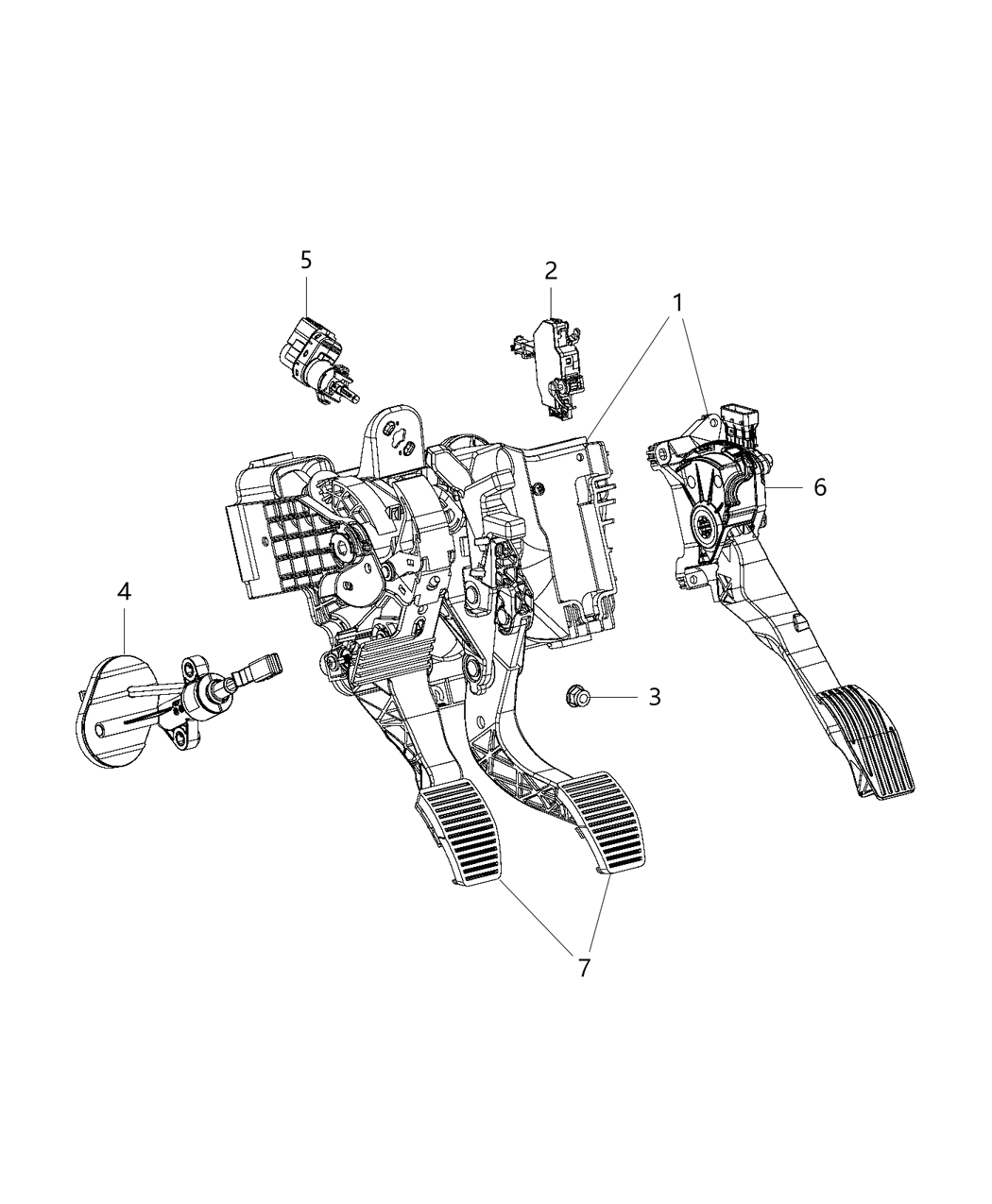 5
2
1
6
4
3
7