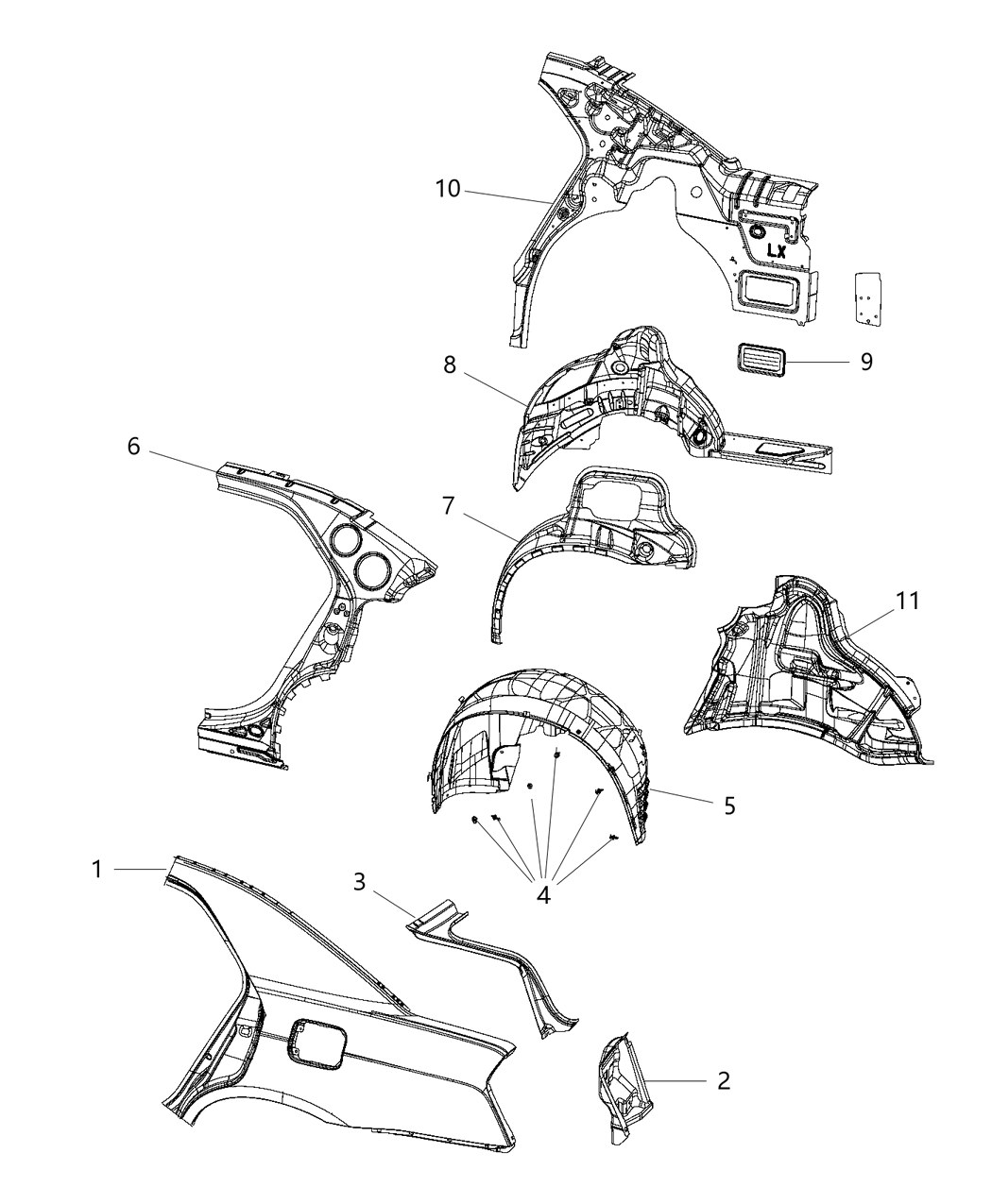 10
LX
9
8
6
7
11
5
4
1
3
2