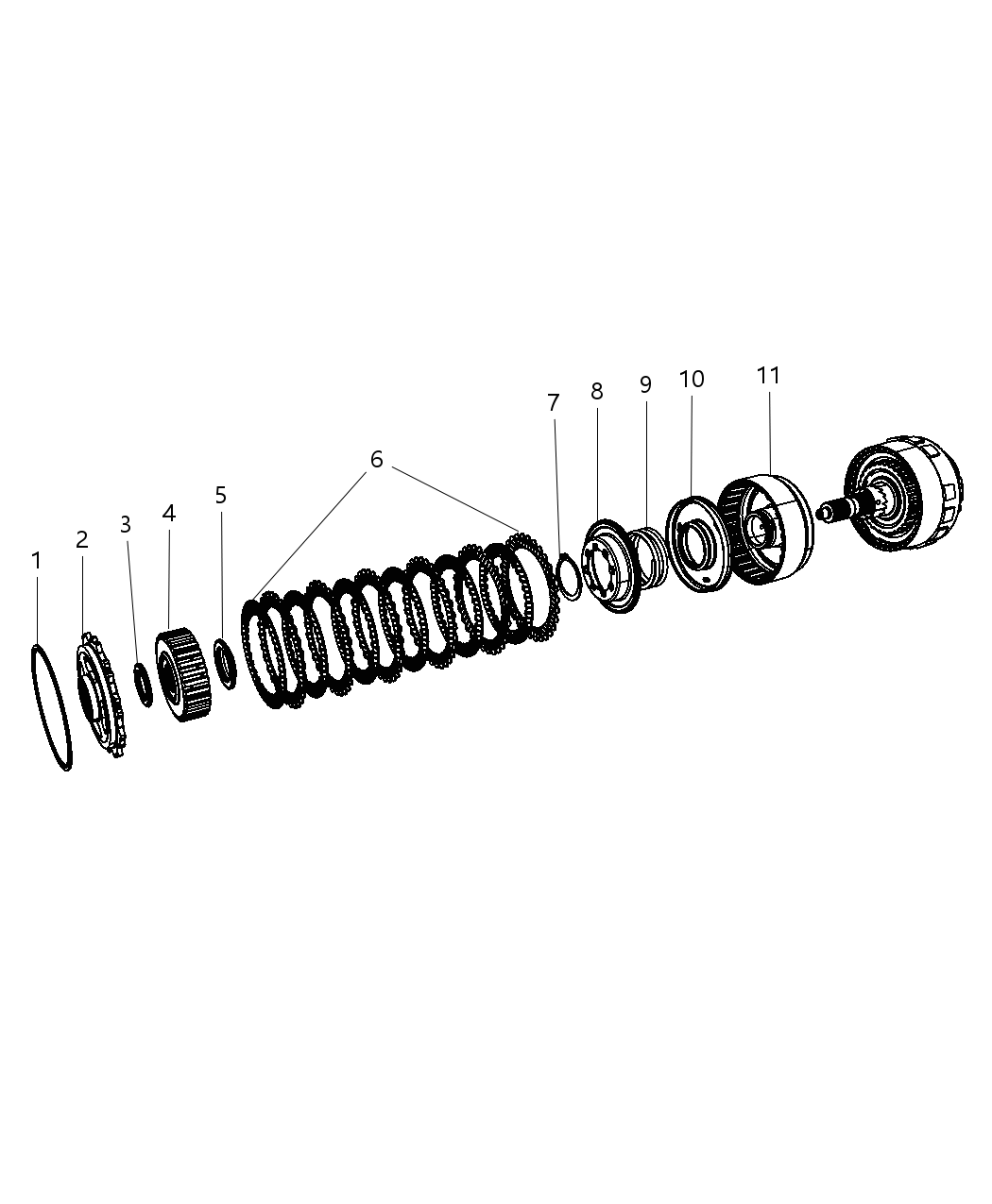 1
2
3
4
5
6
7
8
9
10
11