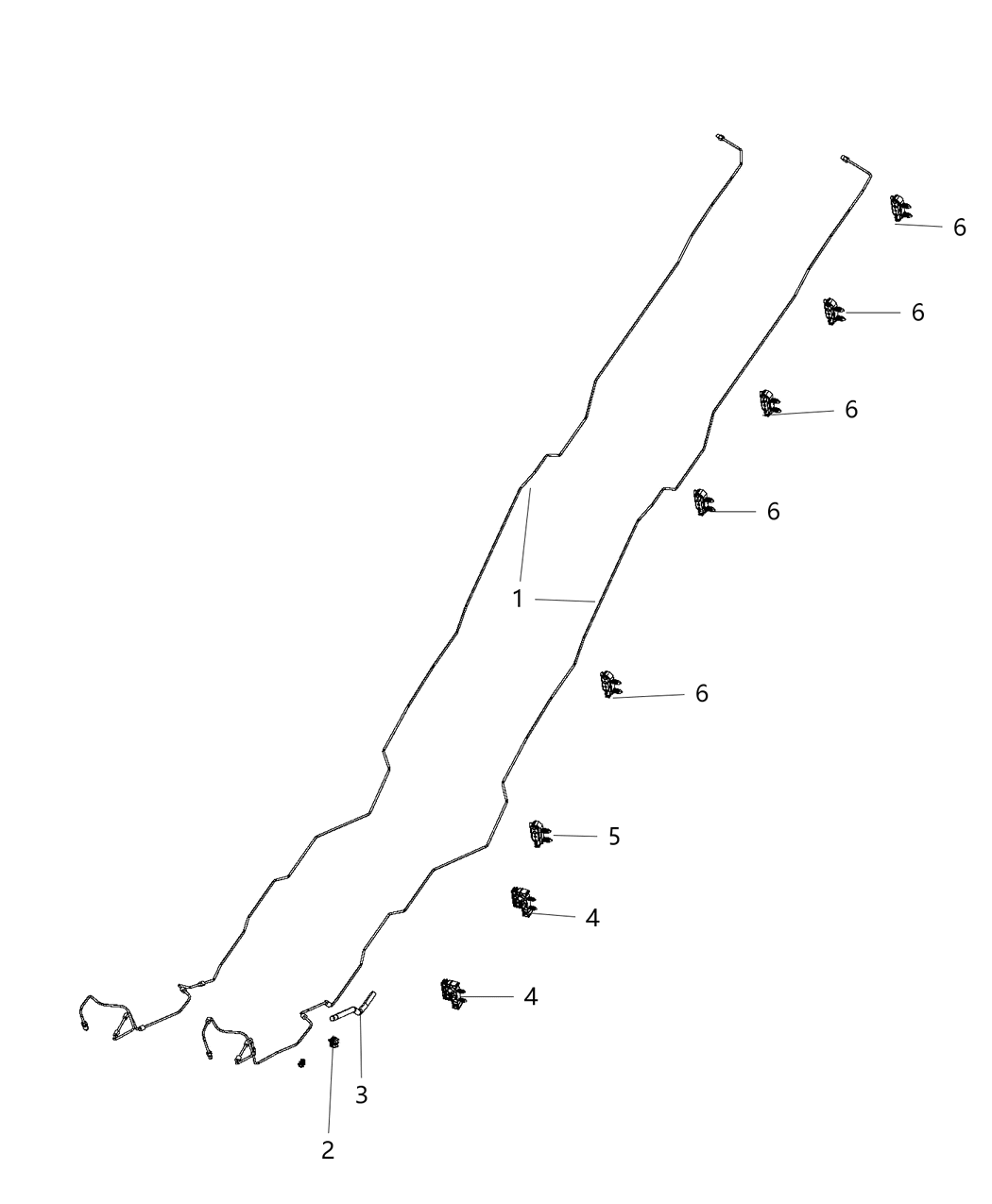 6
6
6
6
1
6
5
4
4
3
2