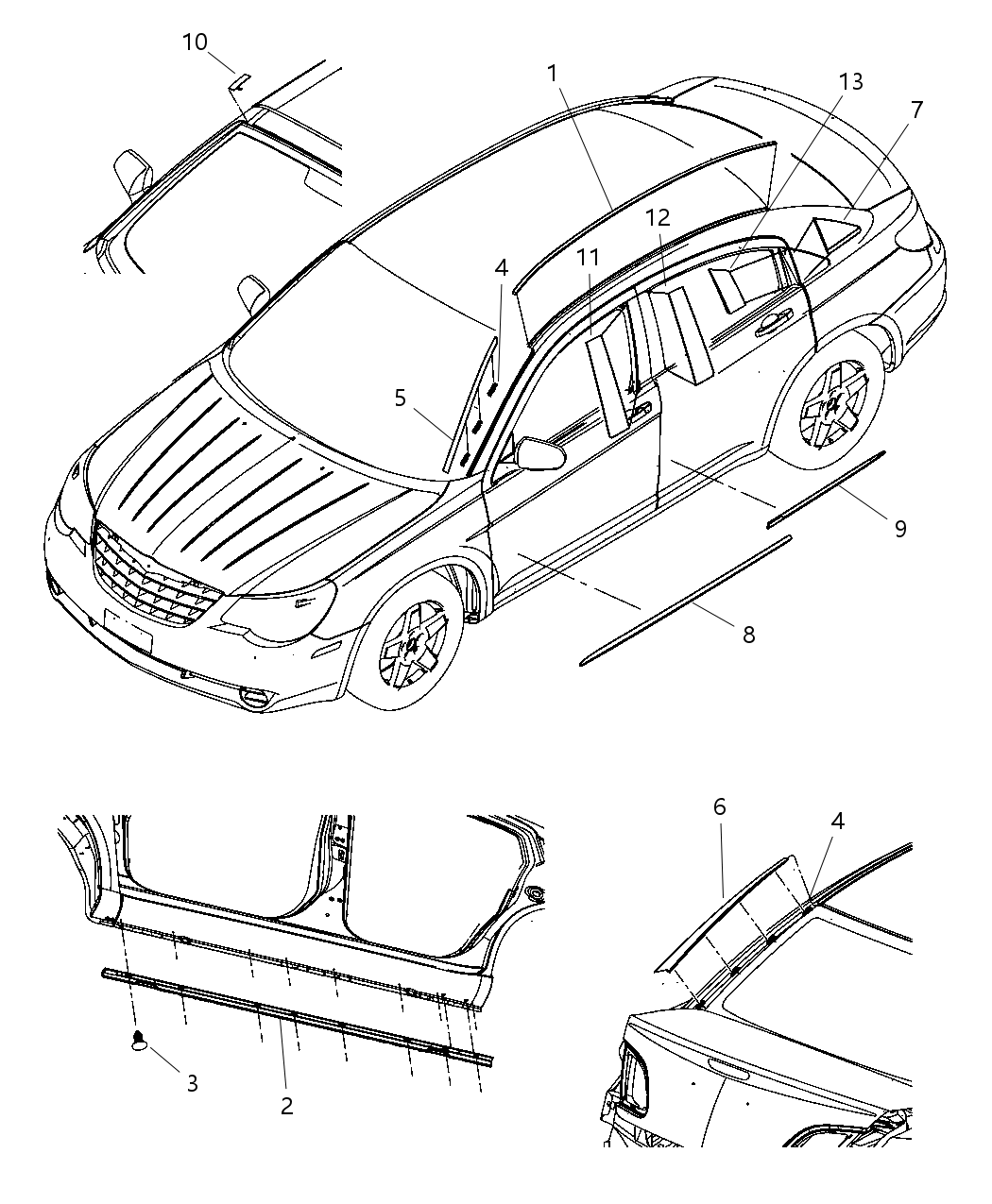 10
1
13
7
12
4
11
5
9
8
6
4
3
2