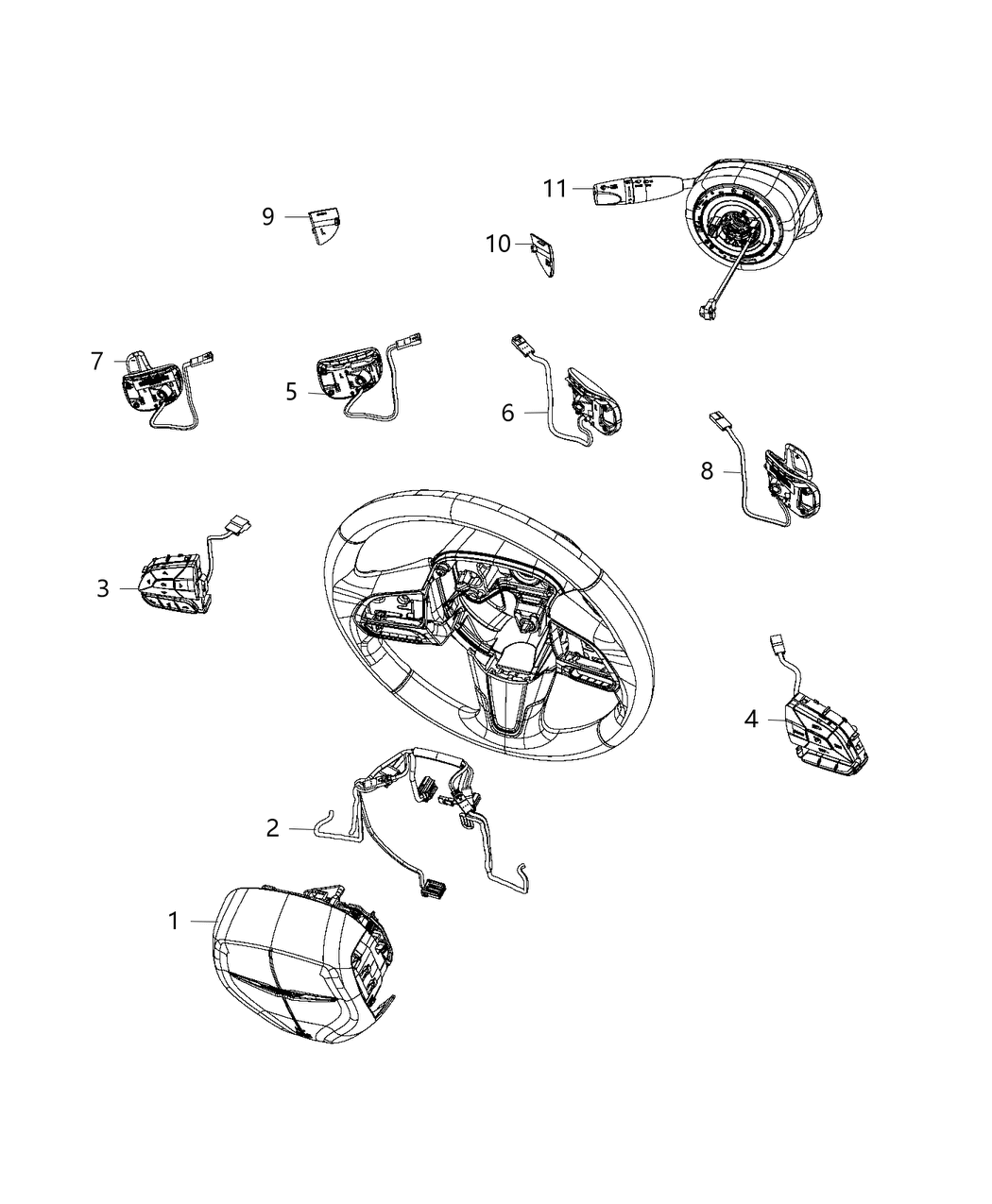 11
9
10
7
5
6
8
3
4
2
1