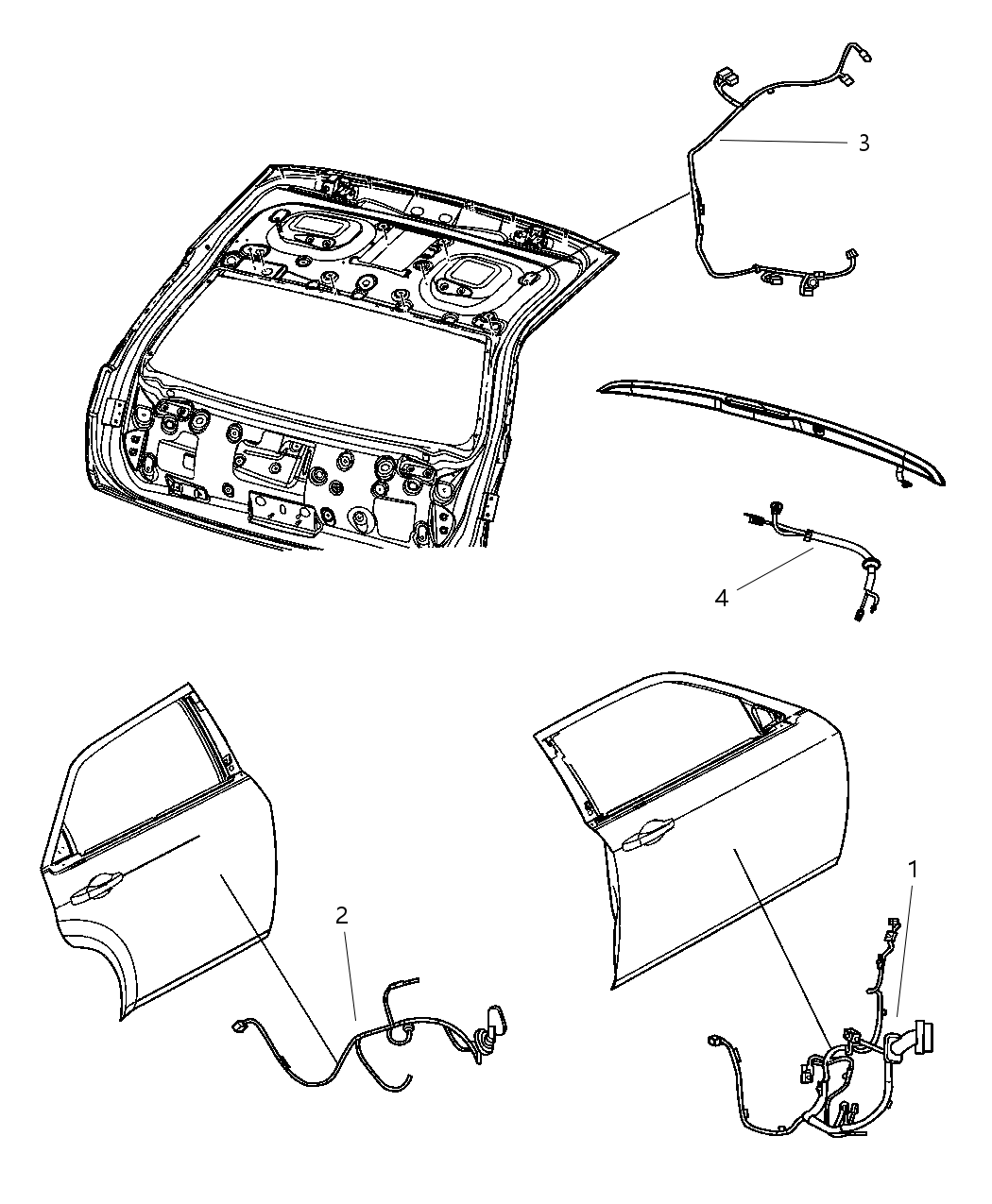 3

4

2

1