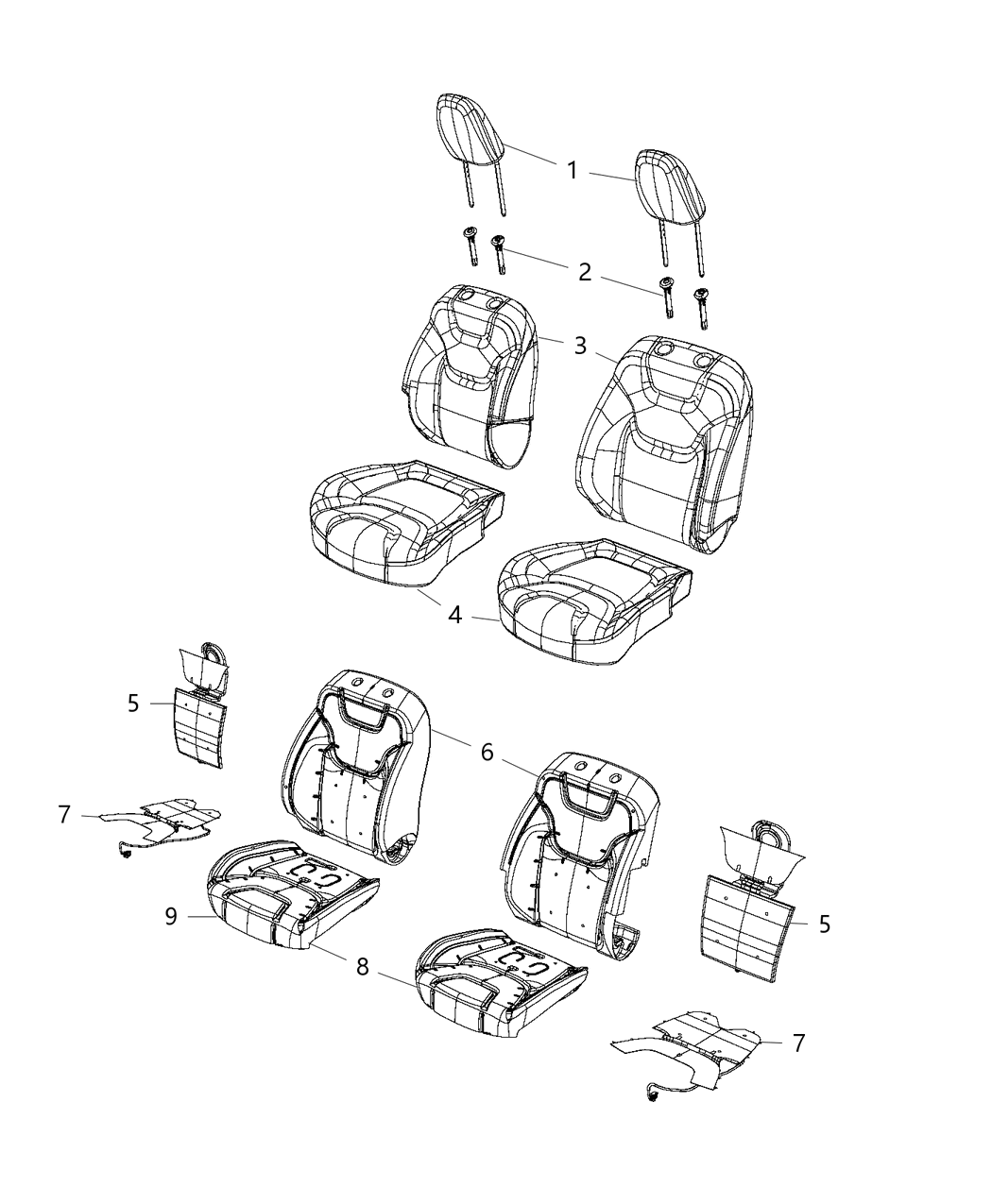 1
2
3
4
5
6
7
9
8
5
7