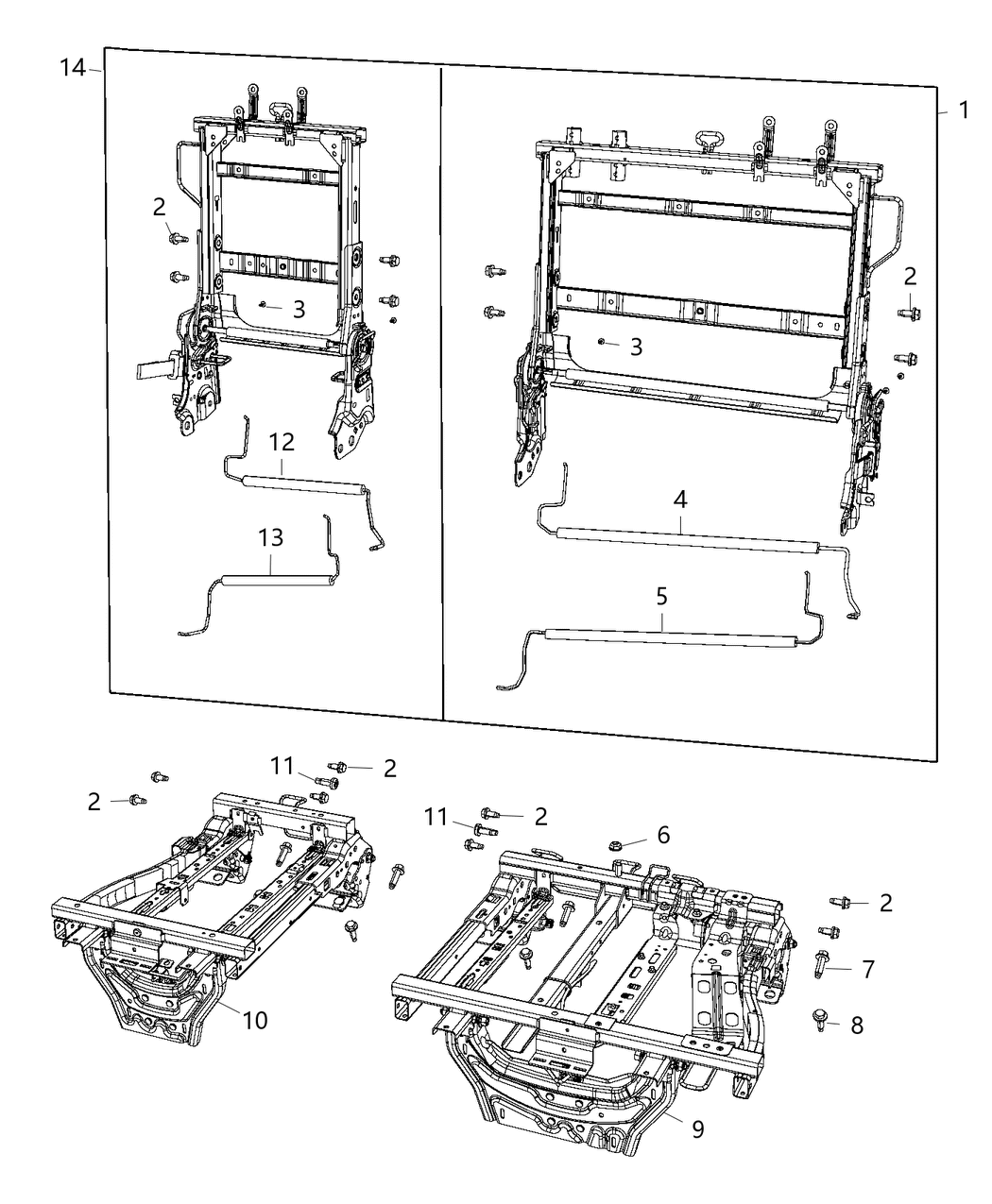 14
1
2
3
2
3
12
13
4
5
11
2
2
11
2
6
2
7
8
10
9