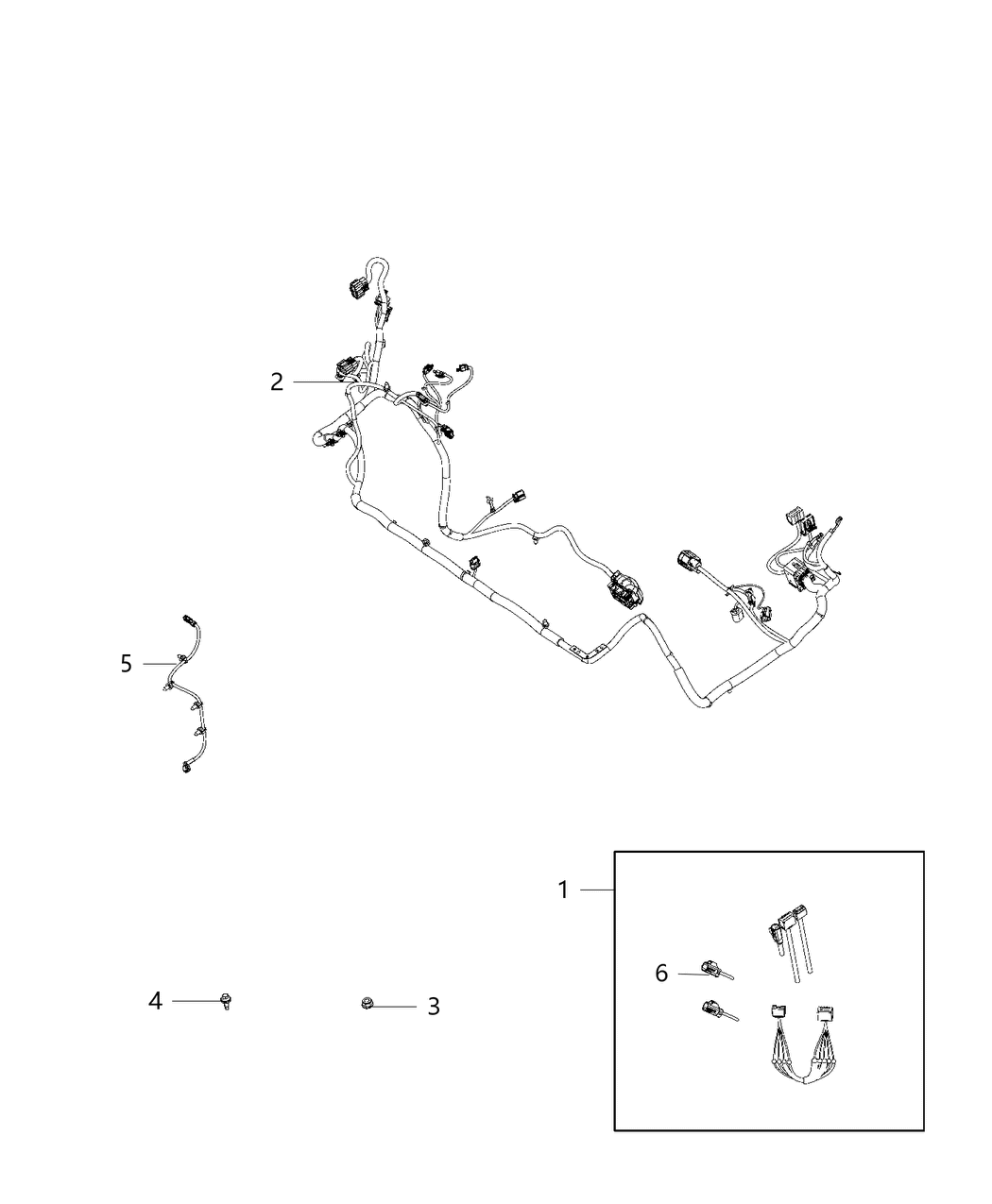 2

5

1

6

4

3