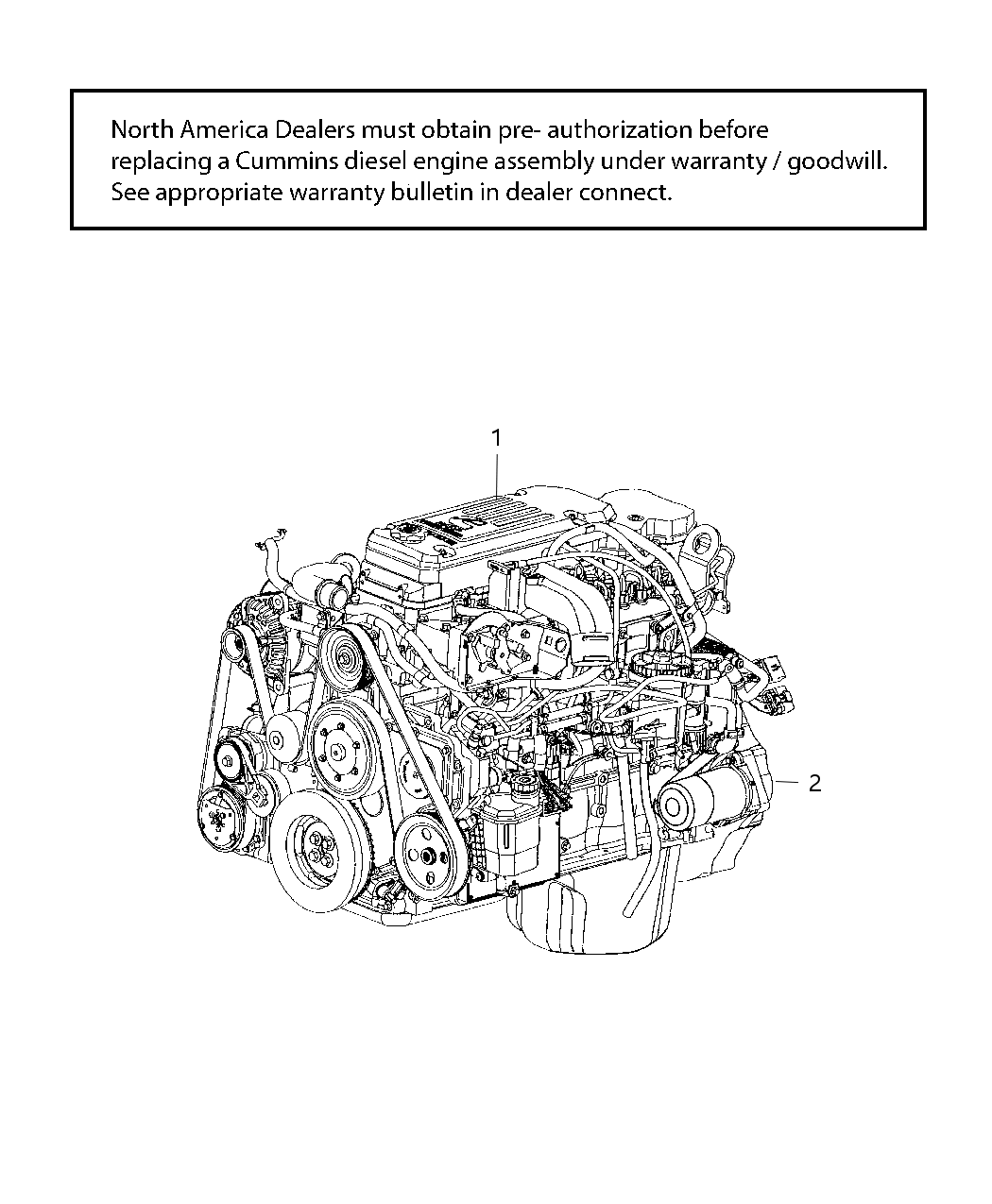 North America Dealers must obtain pre- authorization before replacing a Cummins diesel engine assembly under warranty / goodwill. See appropriate warranty bulletin in dealer connect.

1

2