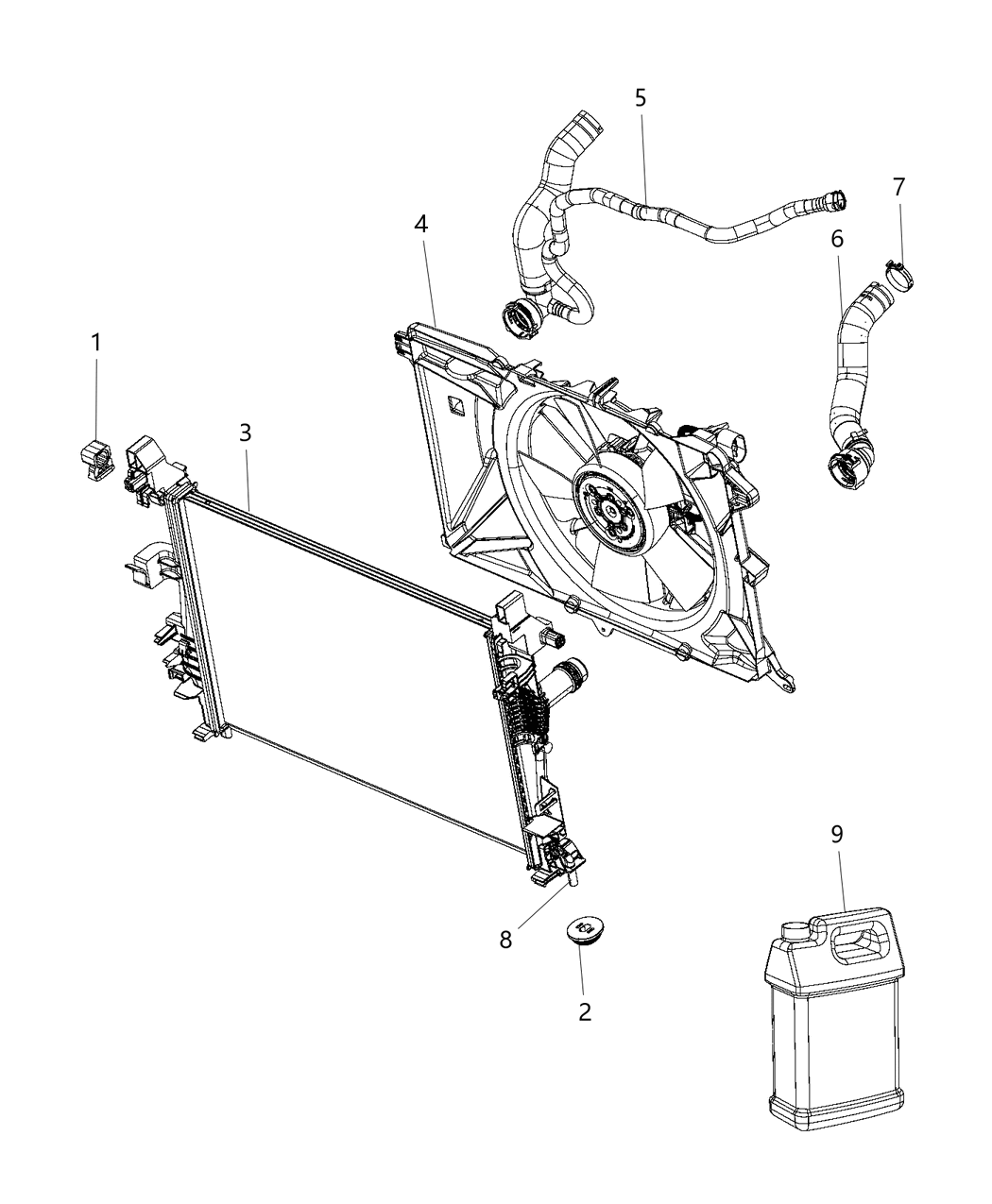 5
7
4
6
1
3
9
8
2