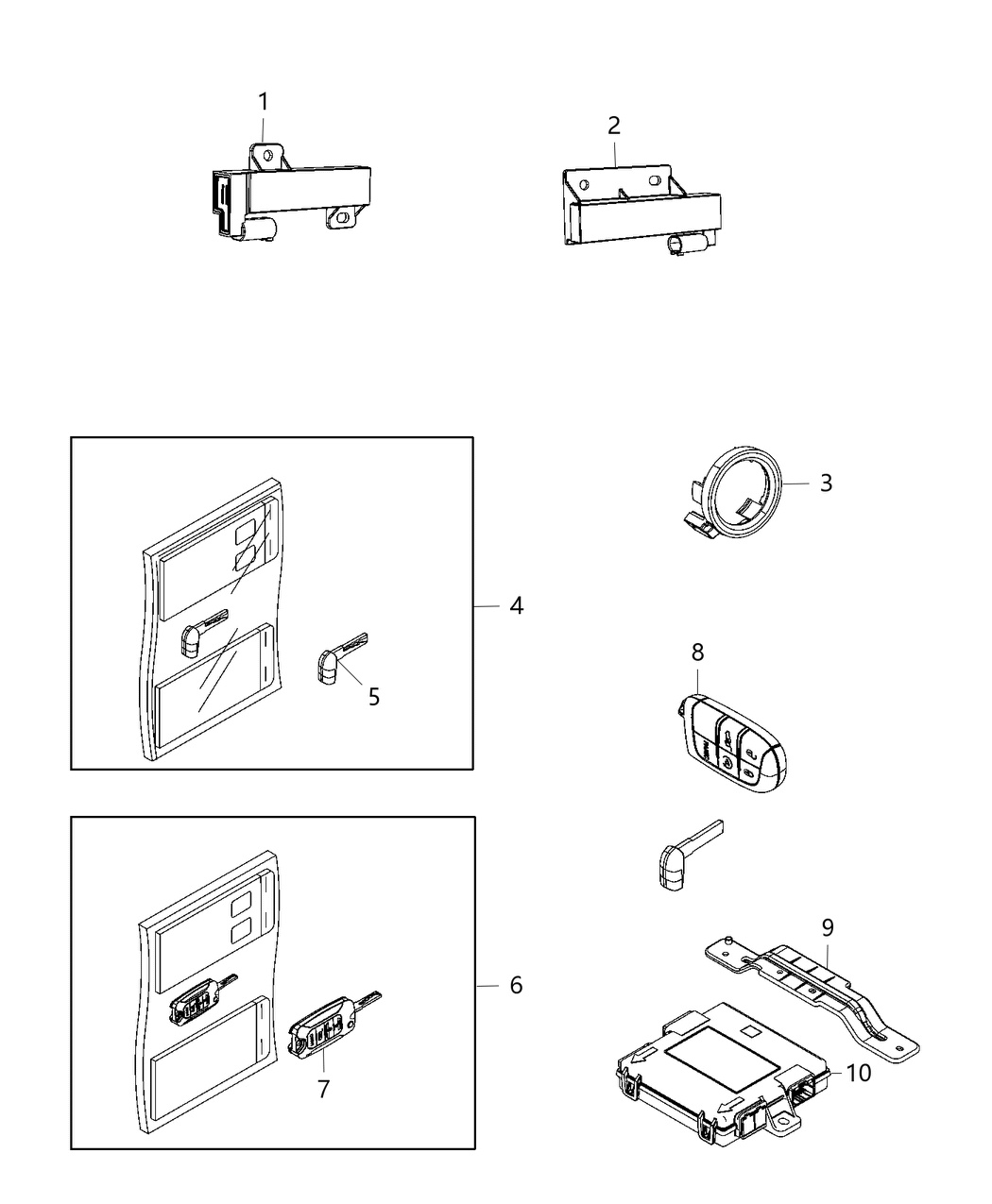 1
2
3
4
5
8
6
7
9
10