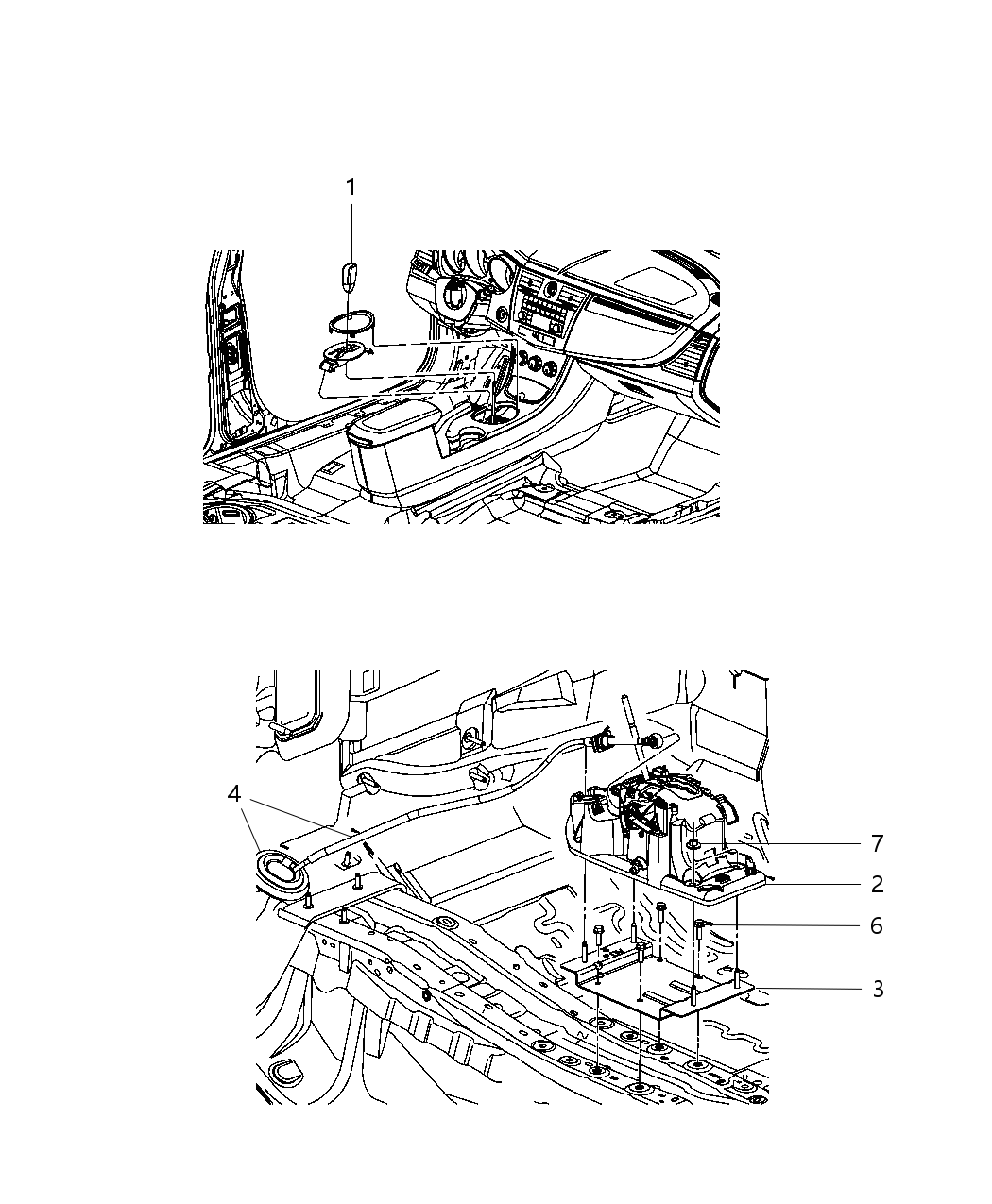 1

4

7

2

6

3