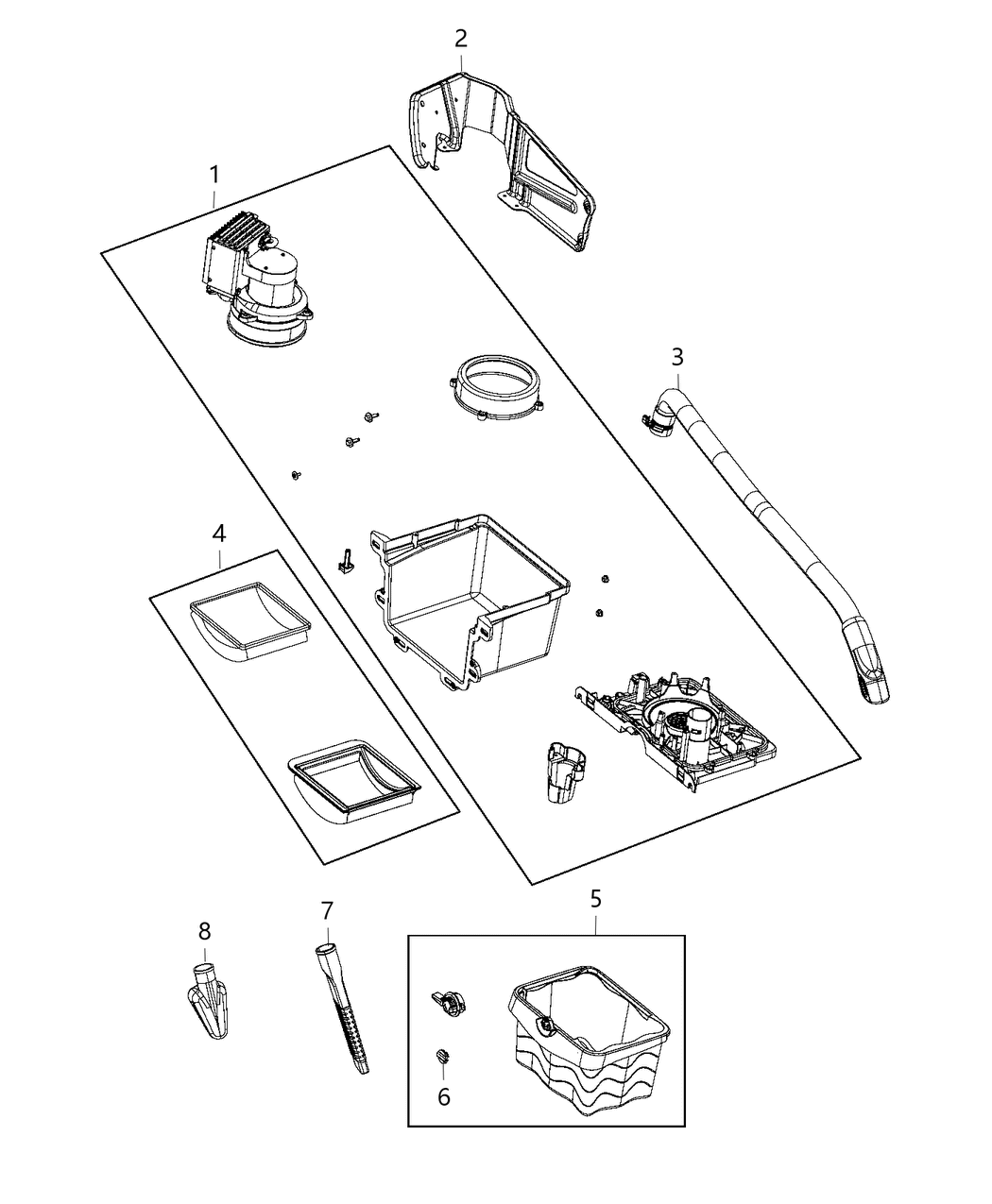 2
1
3
4
5
8
7
6