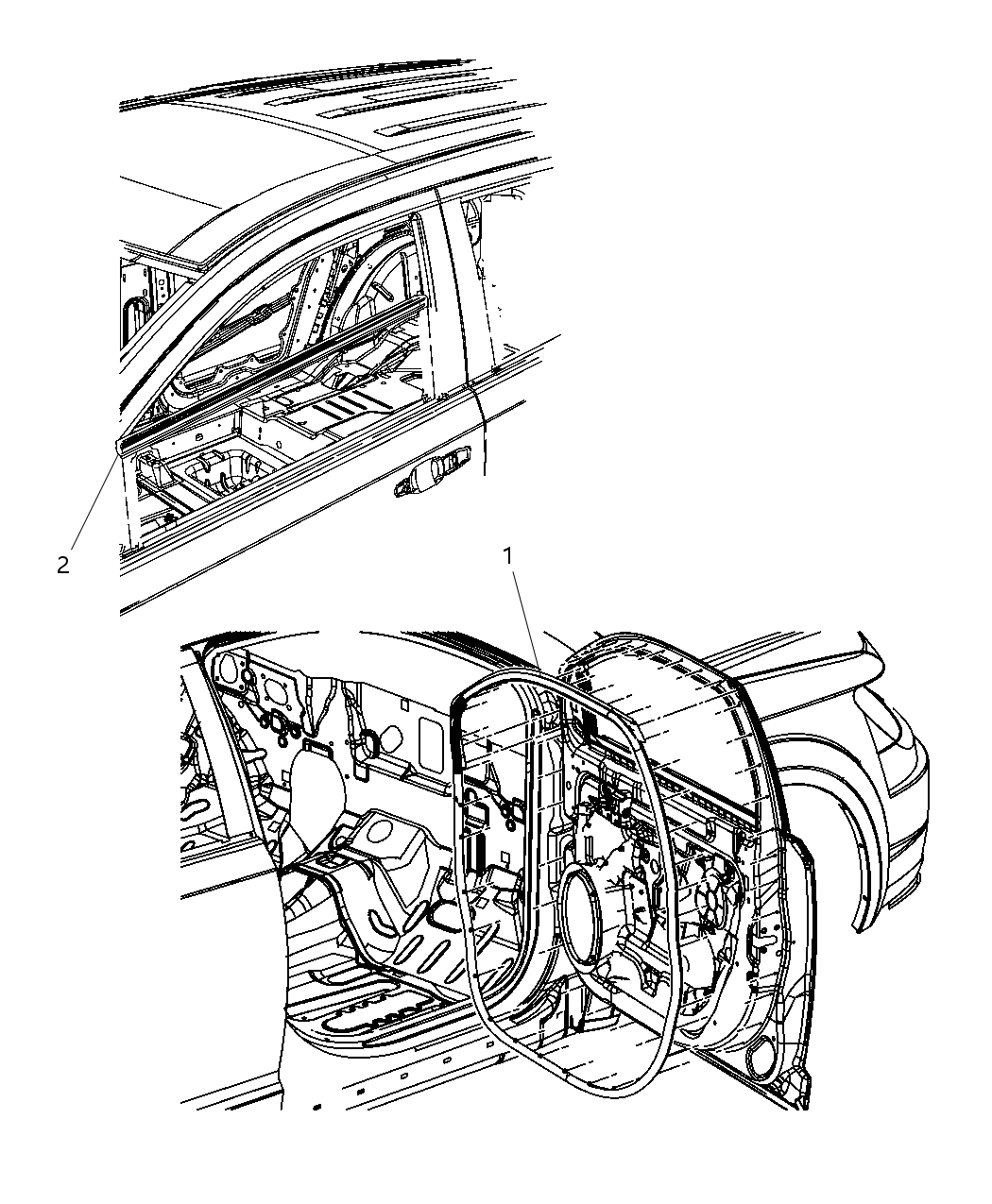 2

1