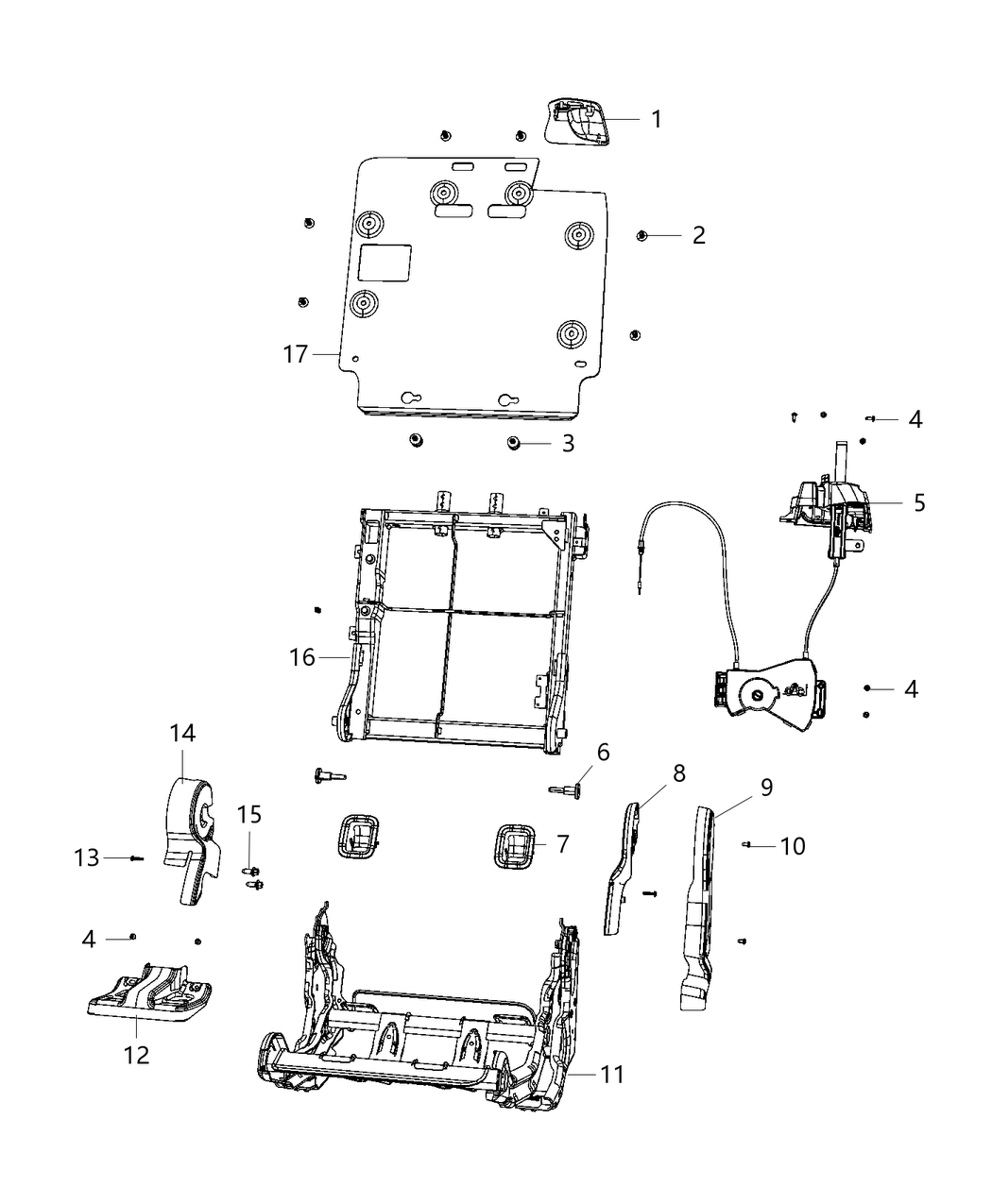 1
2
17
3
4
5
16
4
14
6
8
9
15
13
7
10
4
12
11