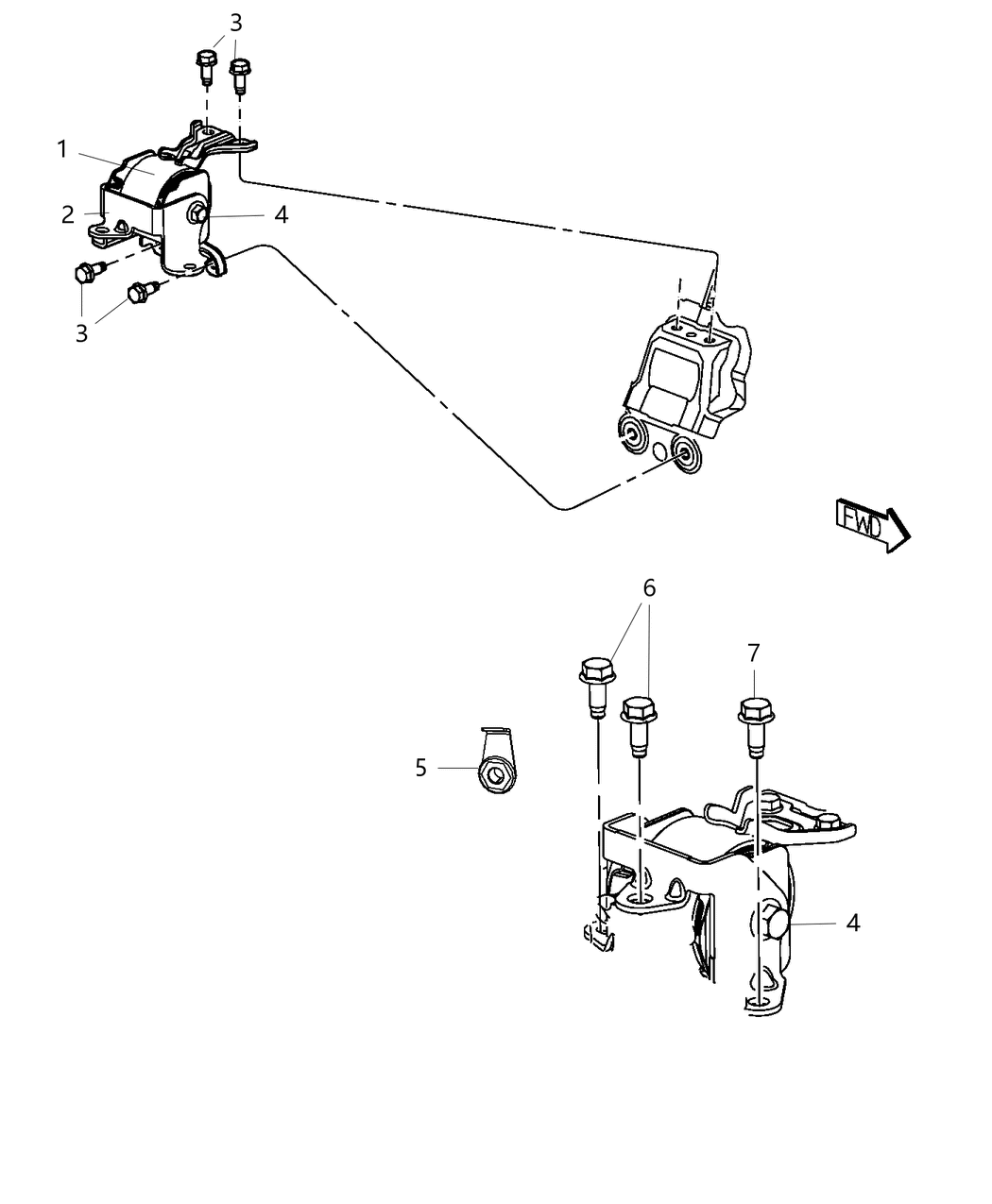 3
1
2
4
3
FWD
6
7
5
4