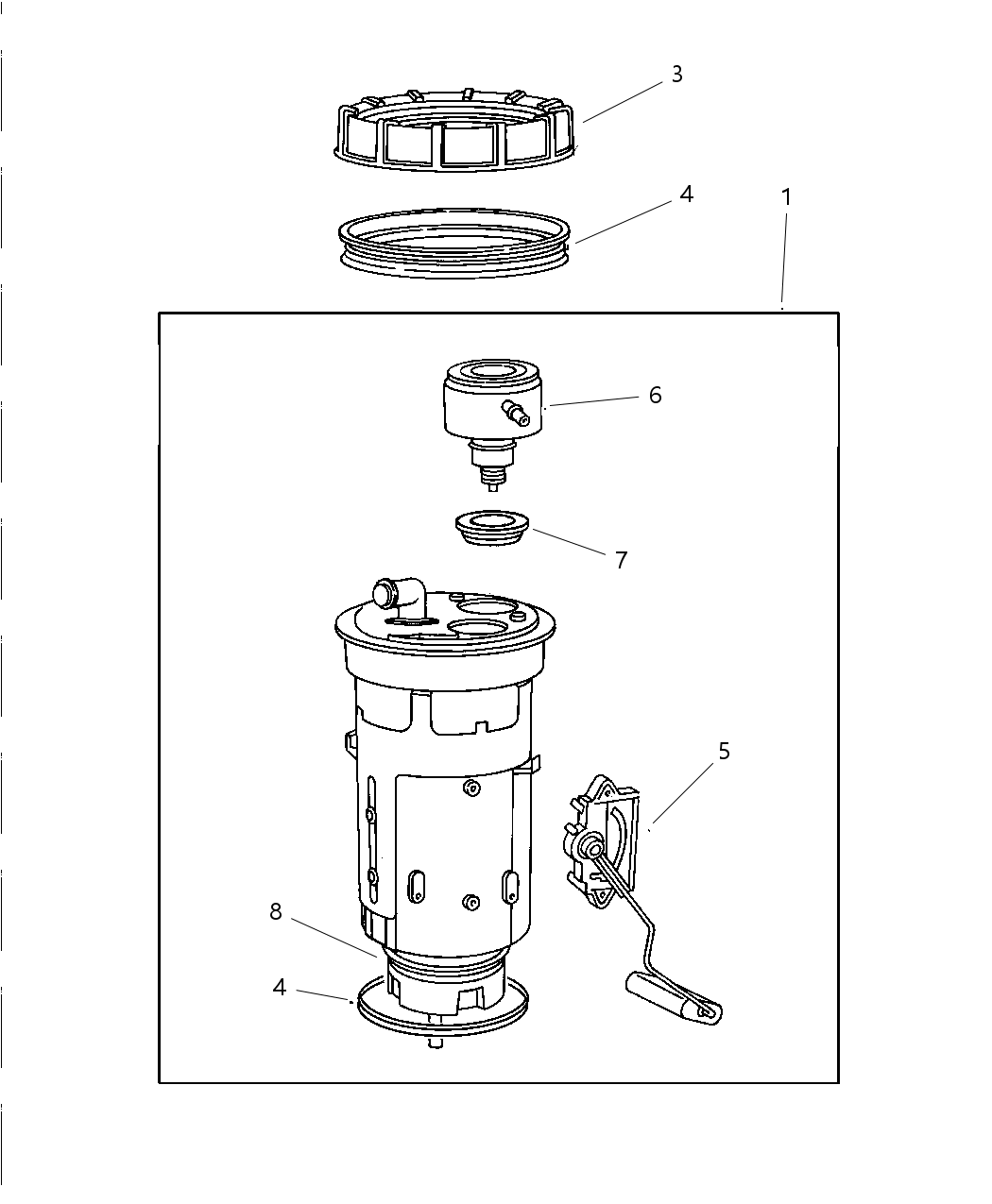 3
4
1
6
7
5
8
4