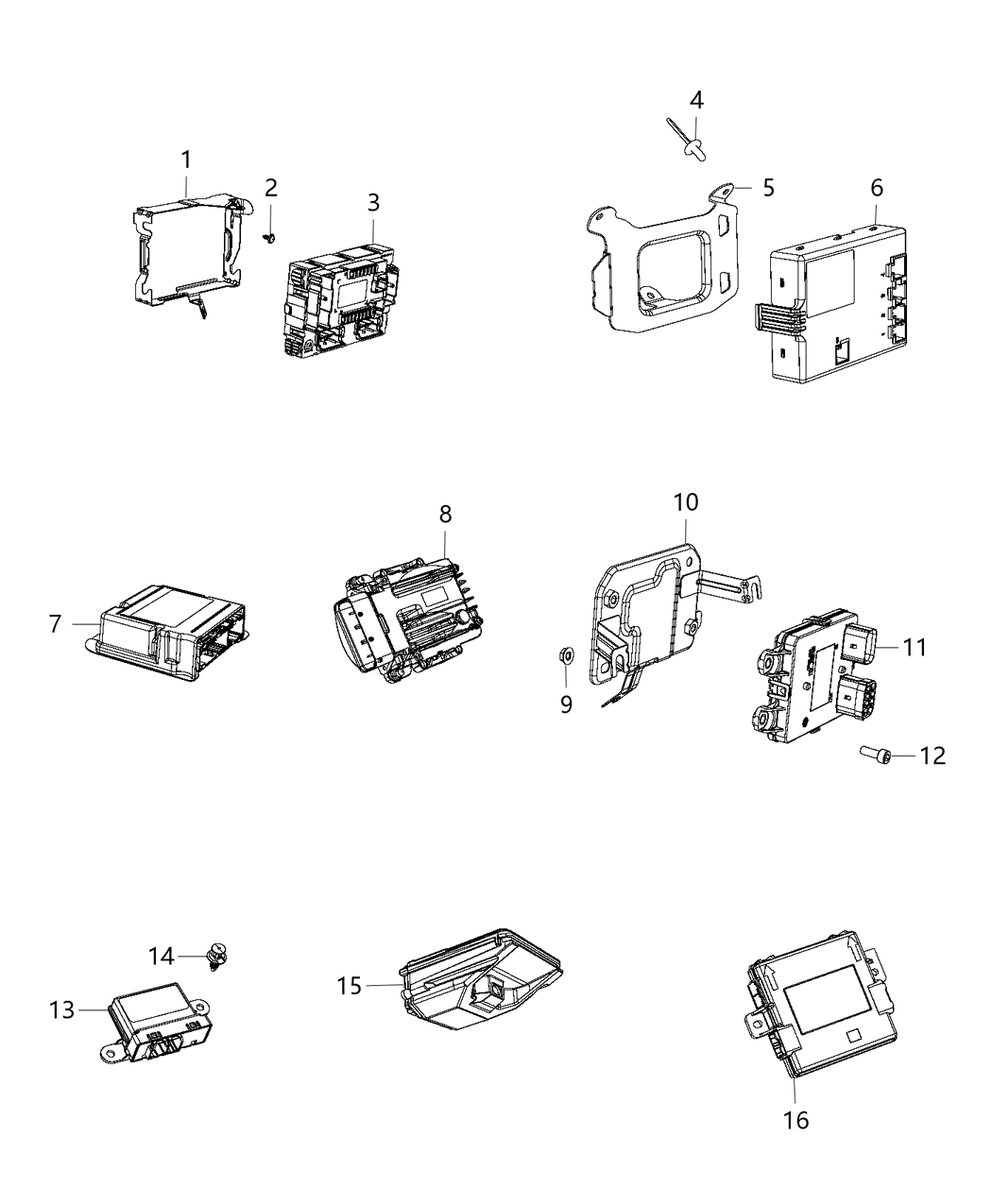 1
2
3
4
5
6
7
8
10
9
11
12
14
13
15
16