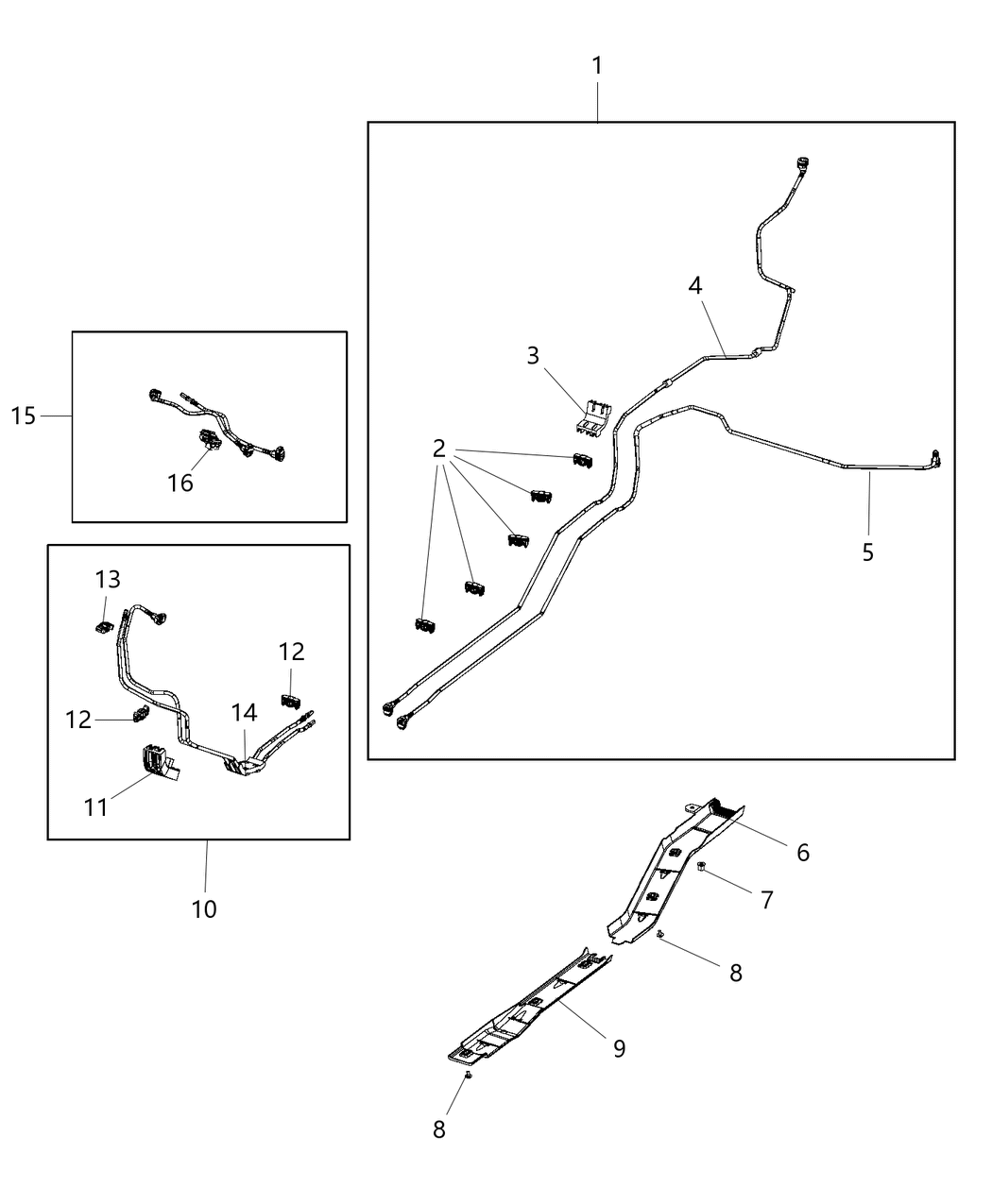 1
4
3
2
5
15
16
13
12
12
14
11
10
6
7
8
9
8