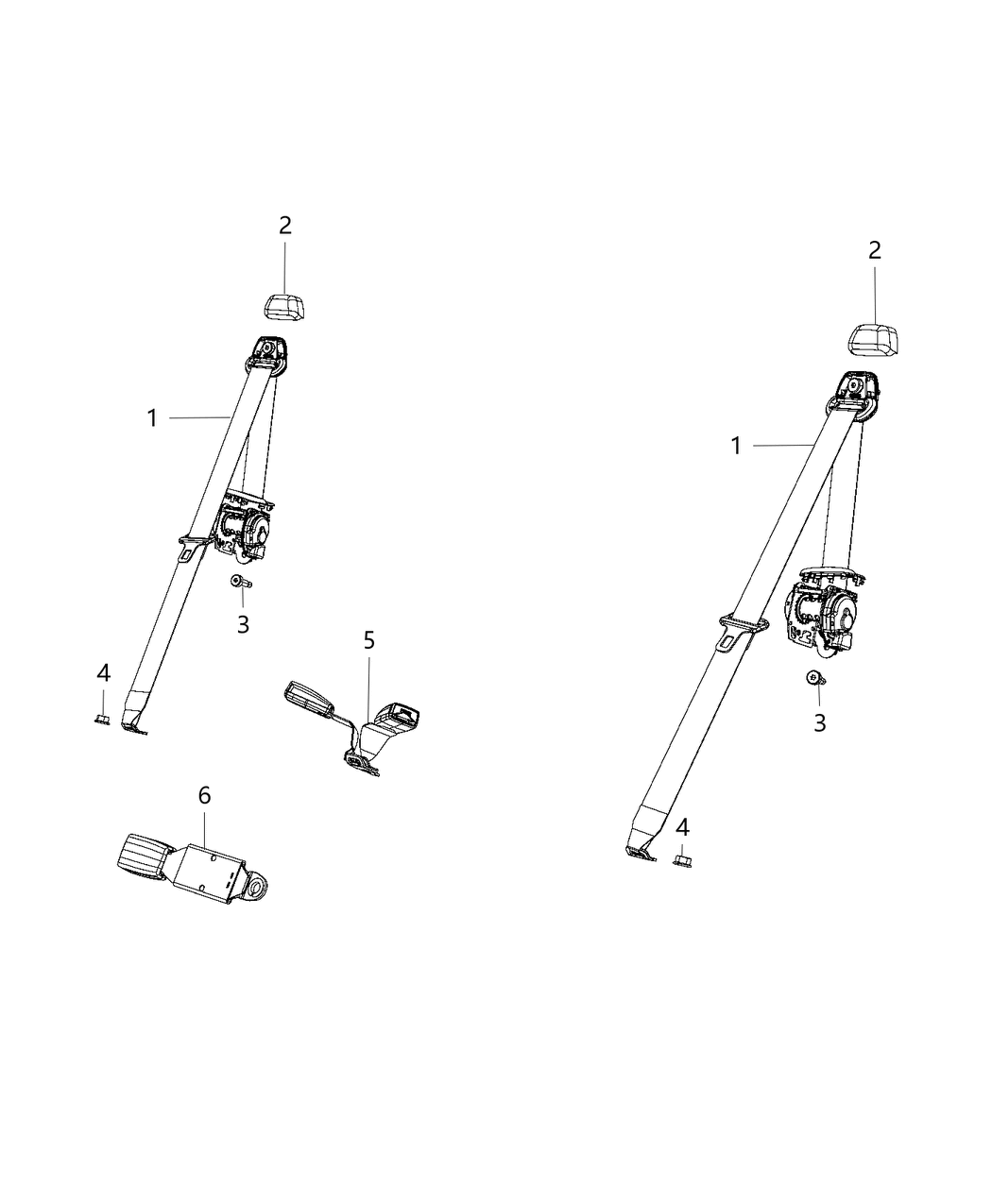 2
1
3
4
5
6
2
1
3
4