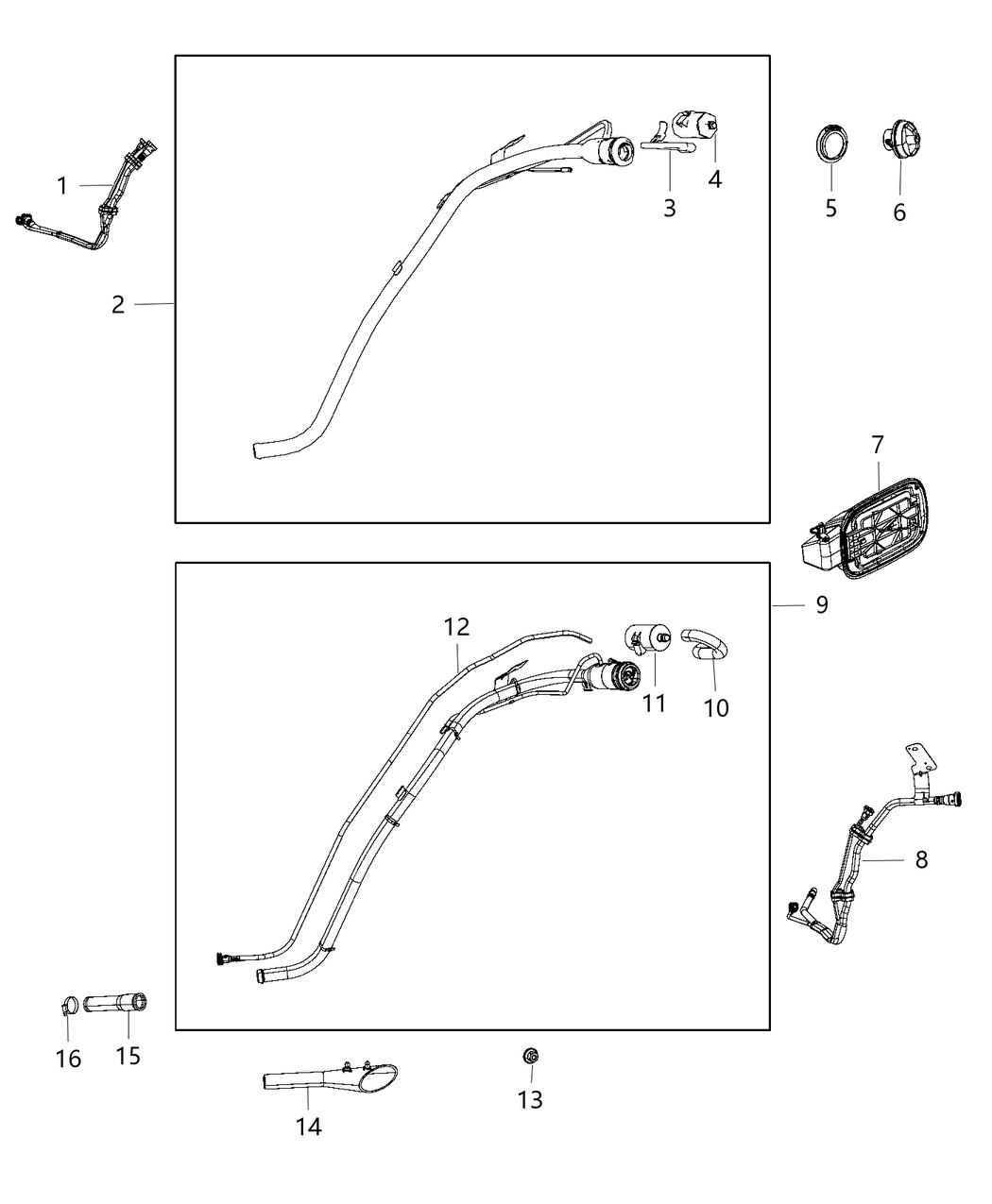 1
2
3
4
5
6
7
9
12
11
10
8
16
15
14
13