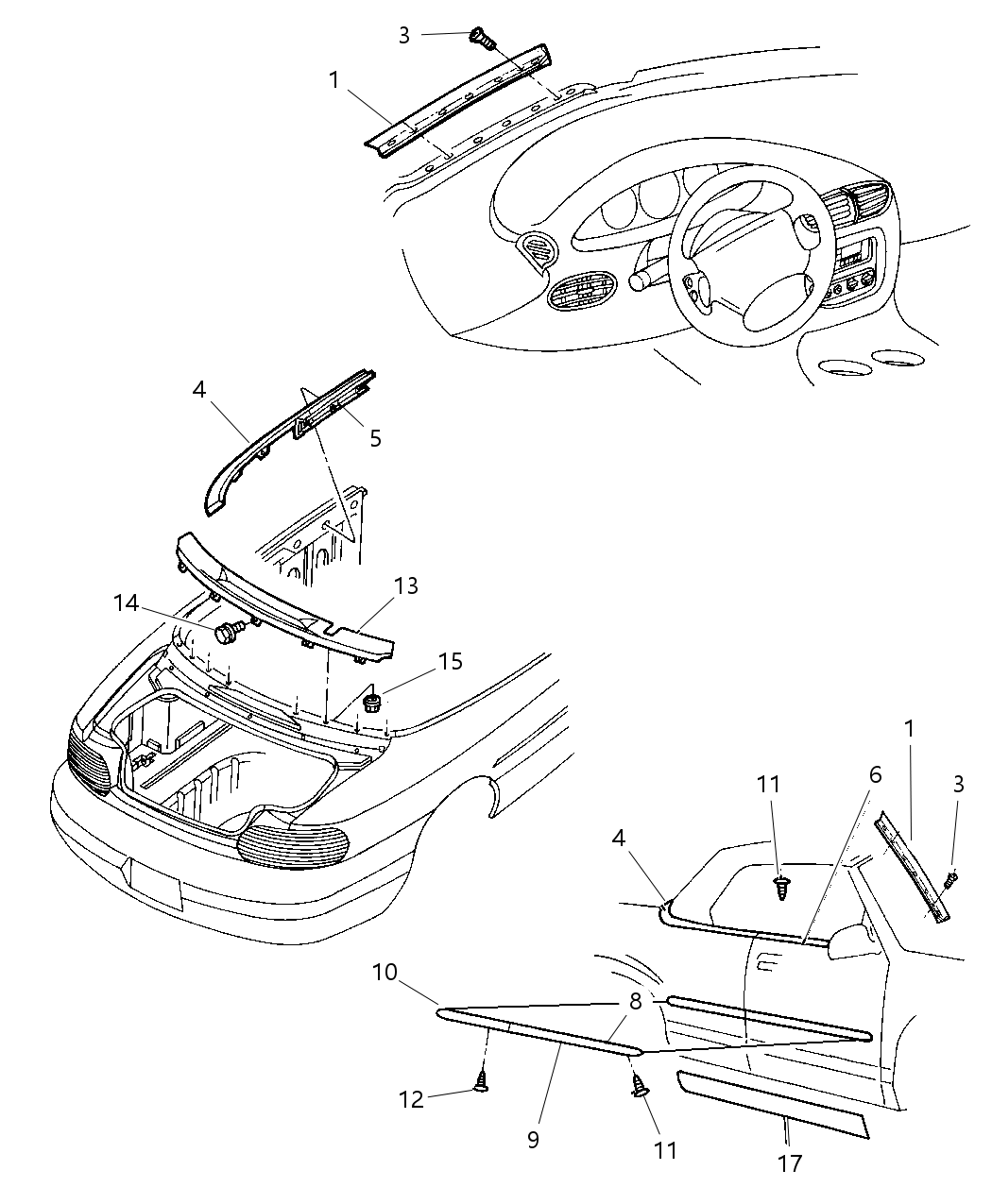 3
1
4
5
14
13
15
1
11
6
3
4
10
8
12
9
11
17