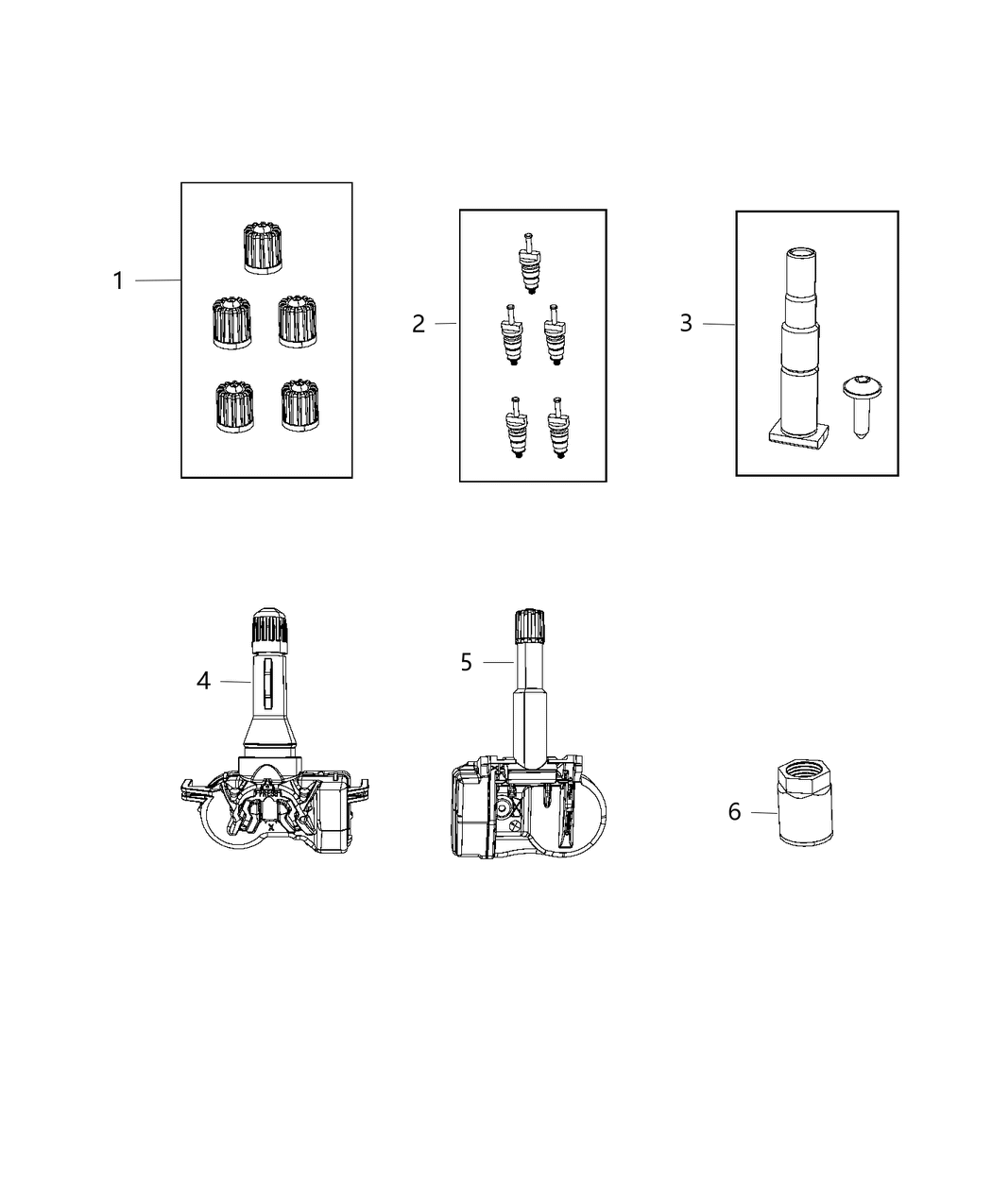 1
2
3
4
5
6