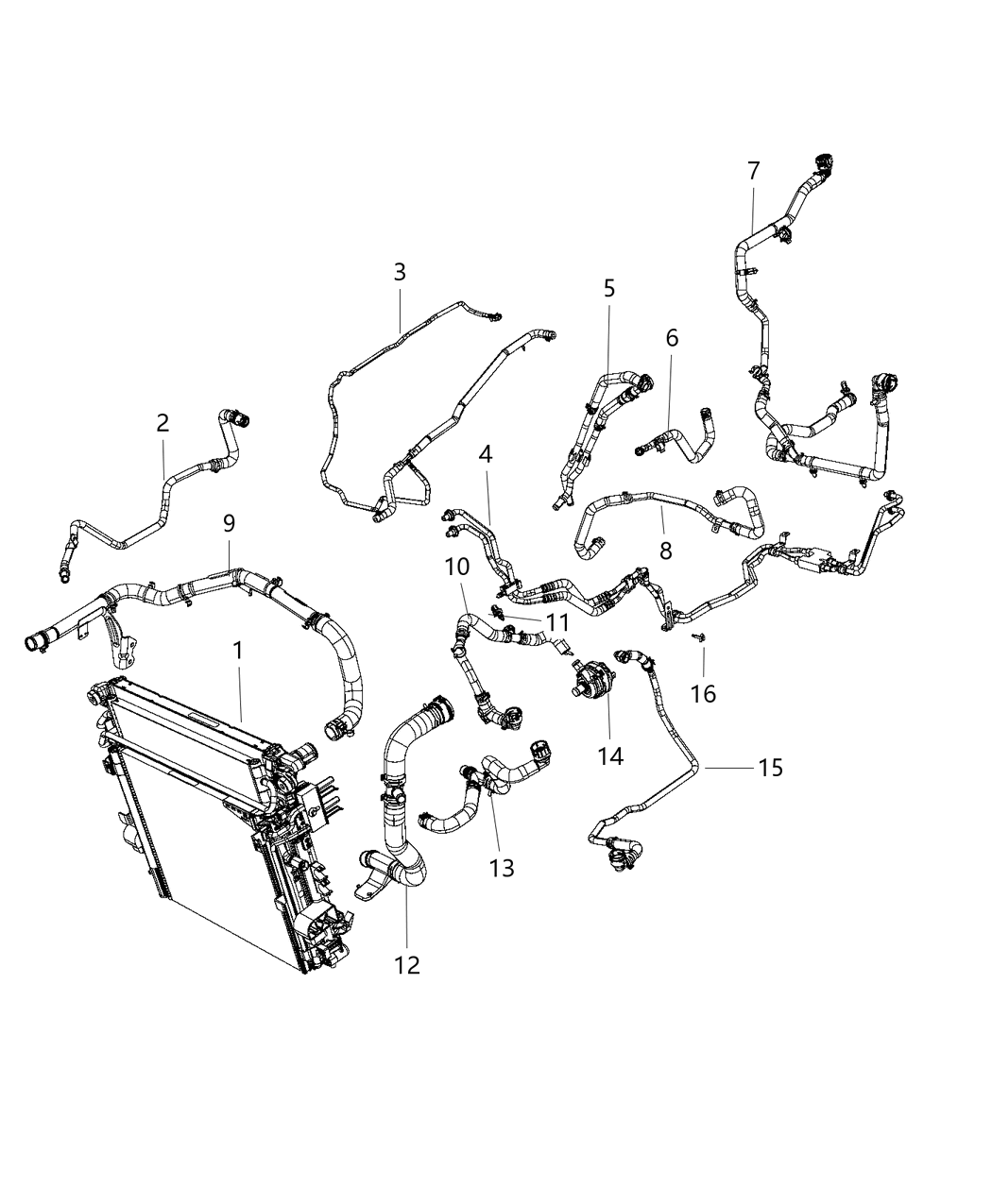 7
3
5
6
2
4
9
8
10
11
1
16
14
15
13
12