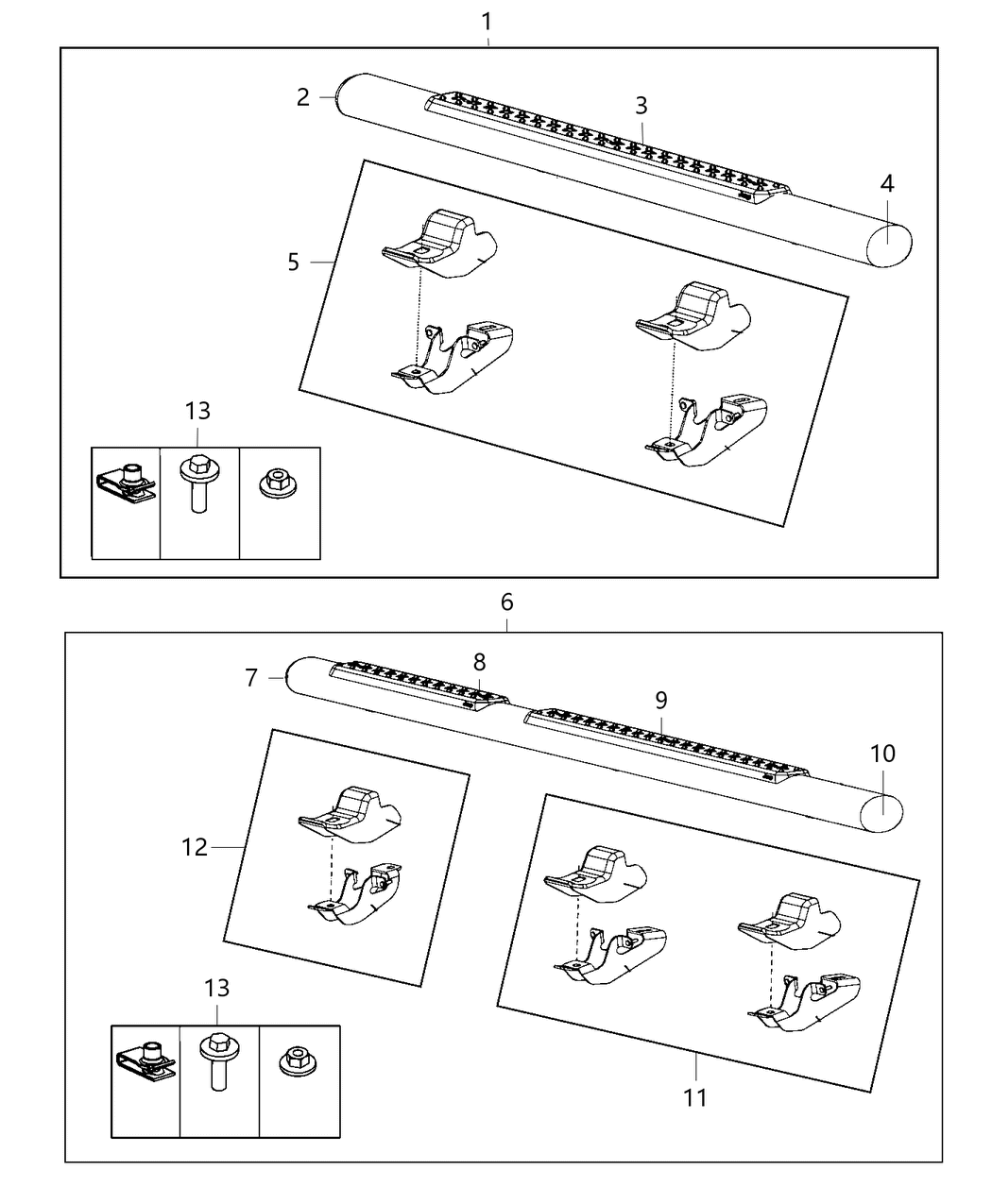 1
2
3
4
5
13
6
7
8
9
10
12
11
13