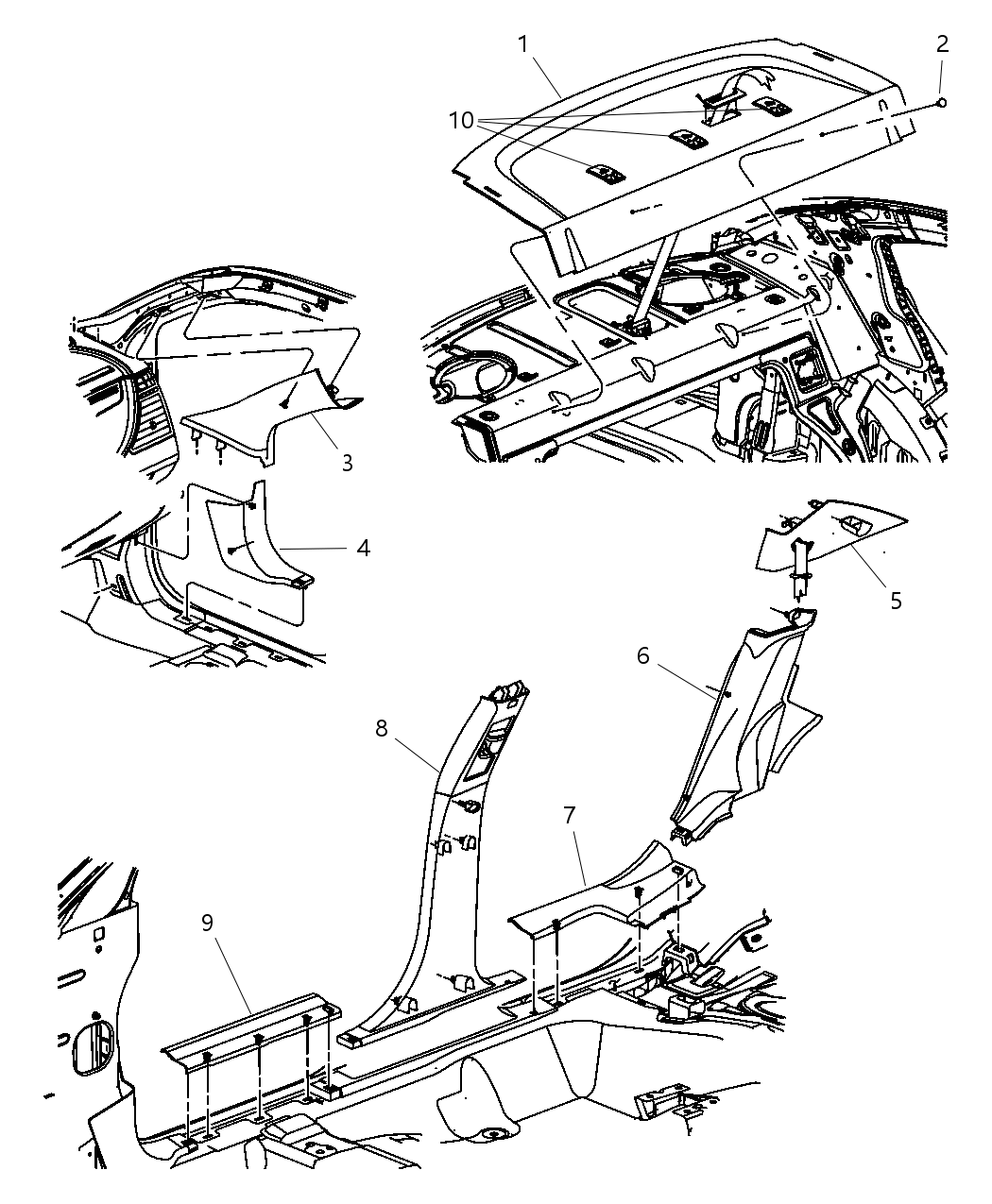 1
2
10
3
4
5
6
8
7
9