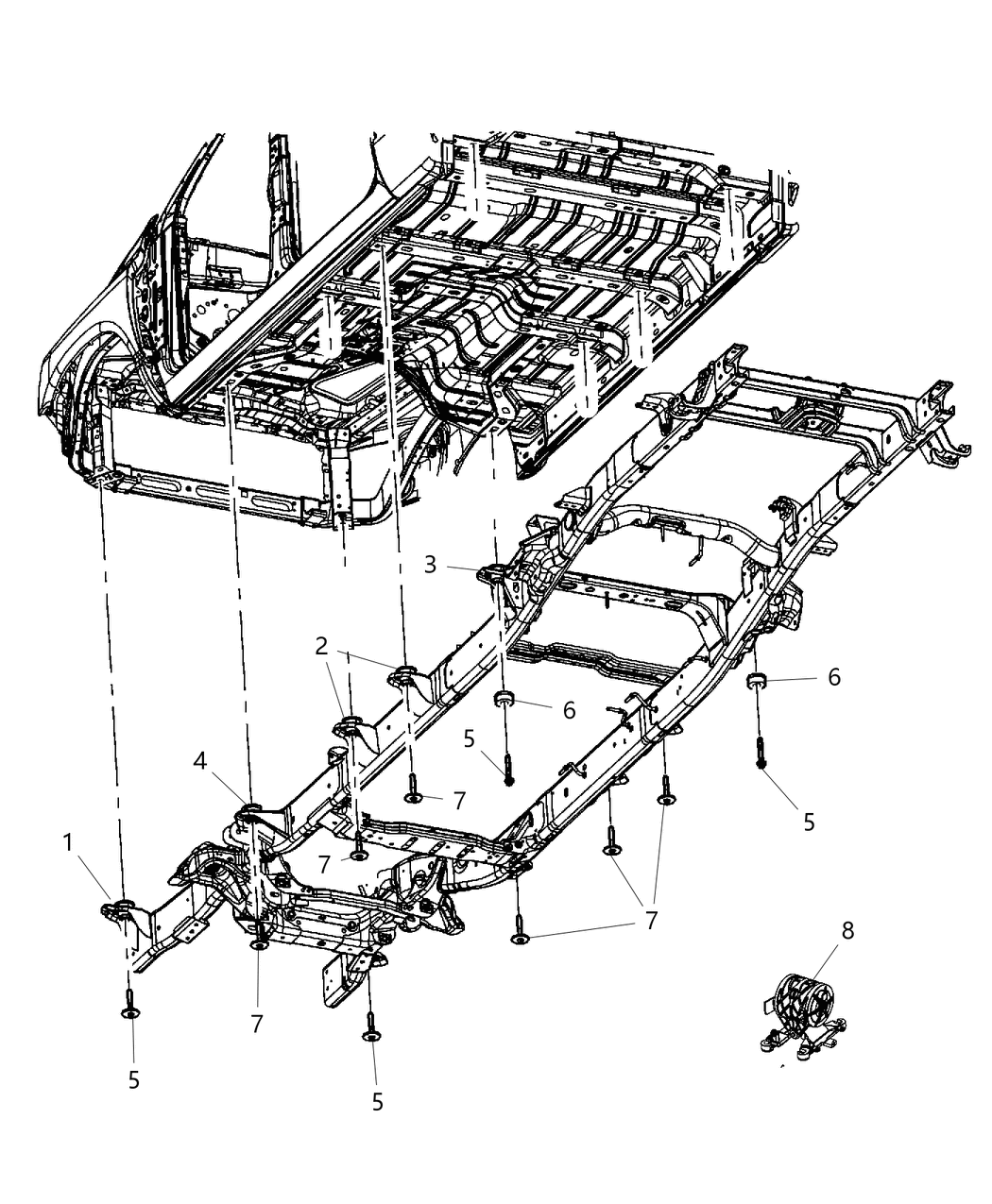 3
2
6
6
5
4
7
5
1
7
7
7
8
7
5
5