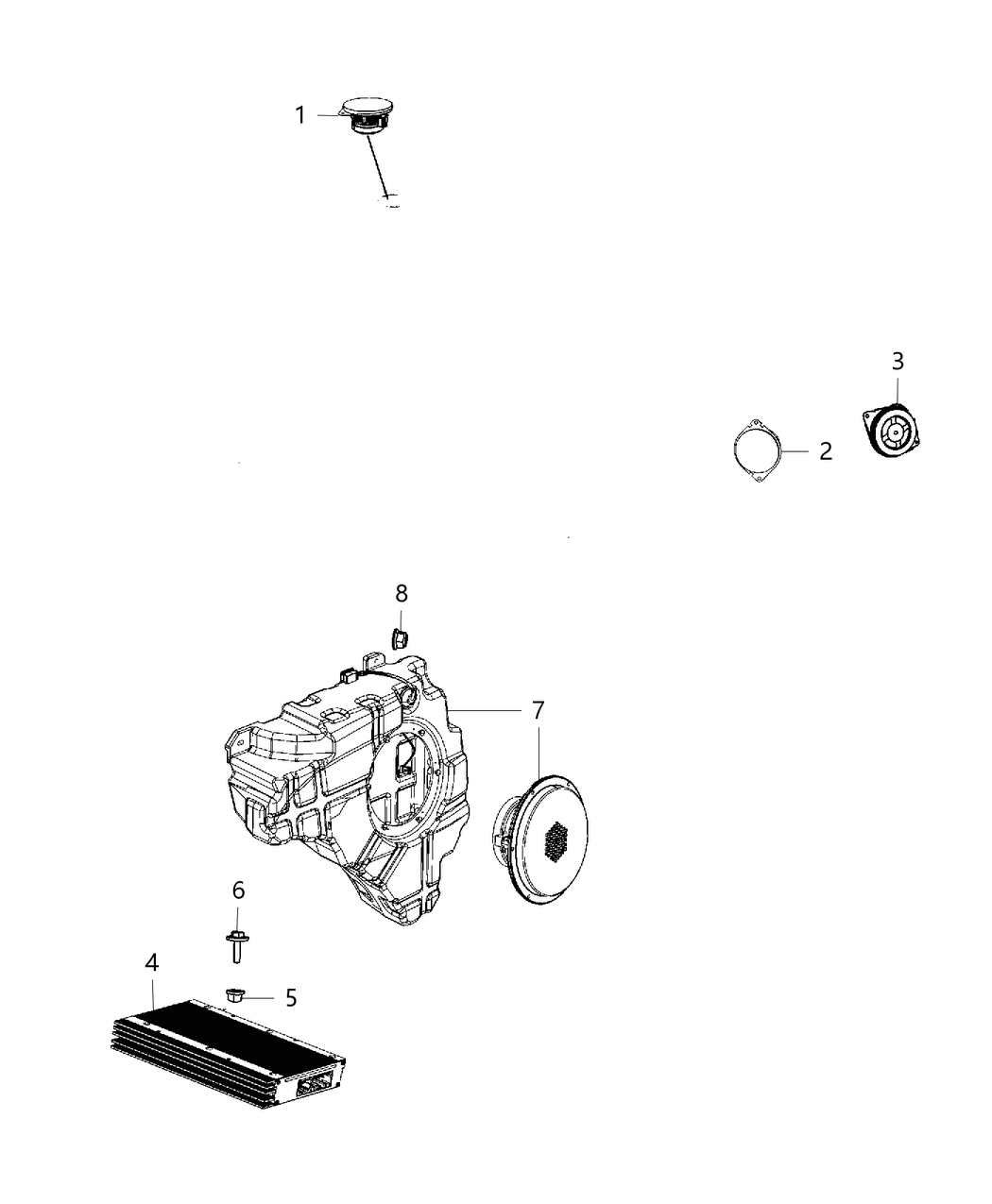 1
3
2
8
7
6
4
5