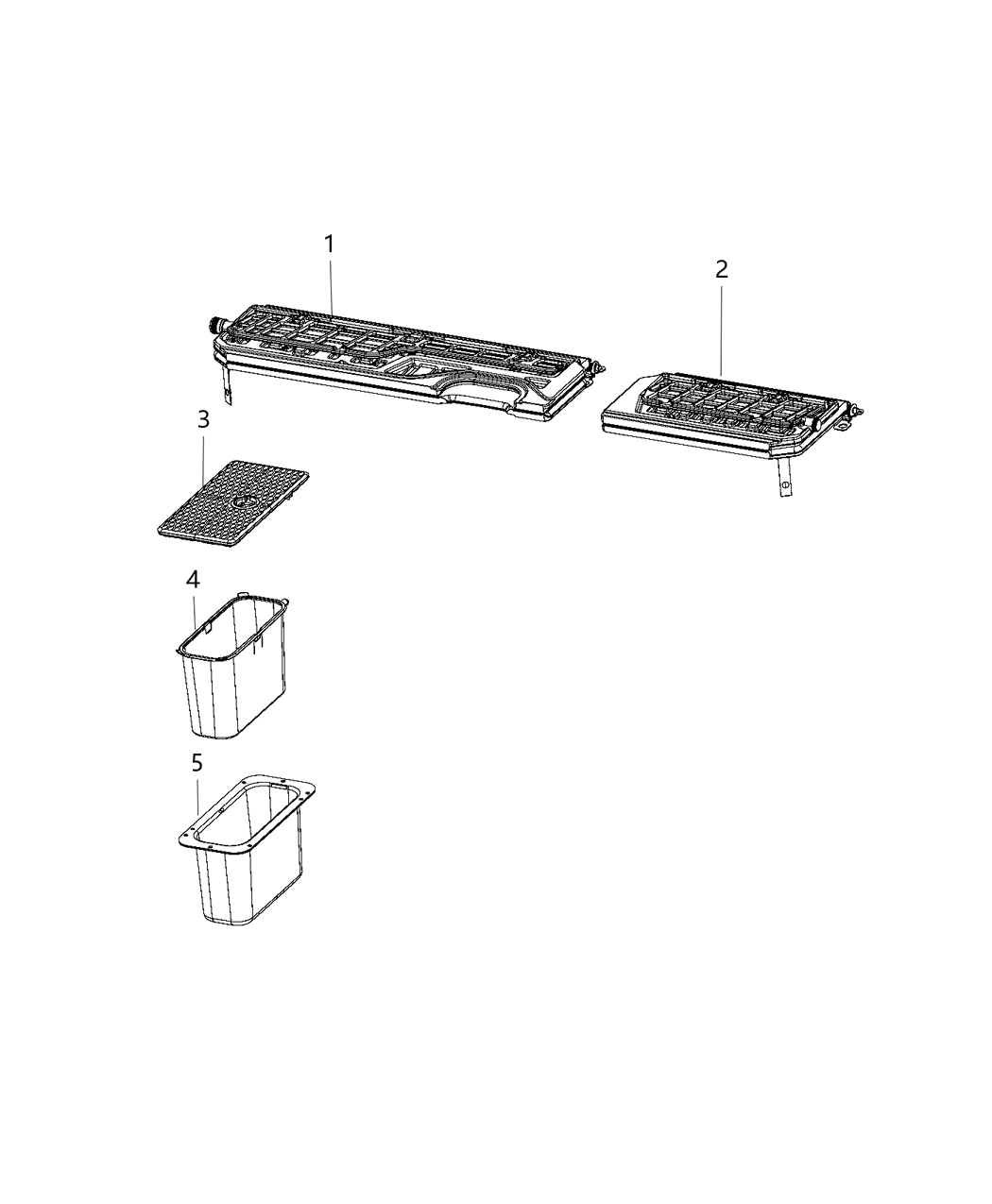 1
2
3
4
5