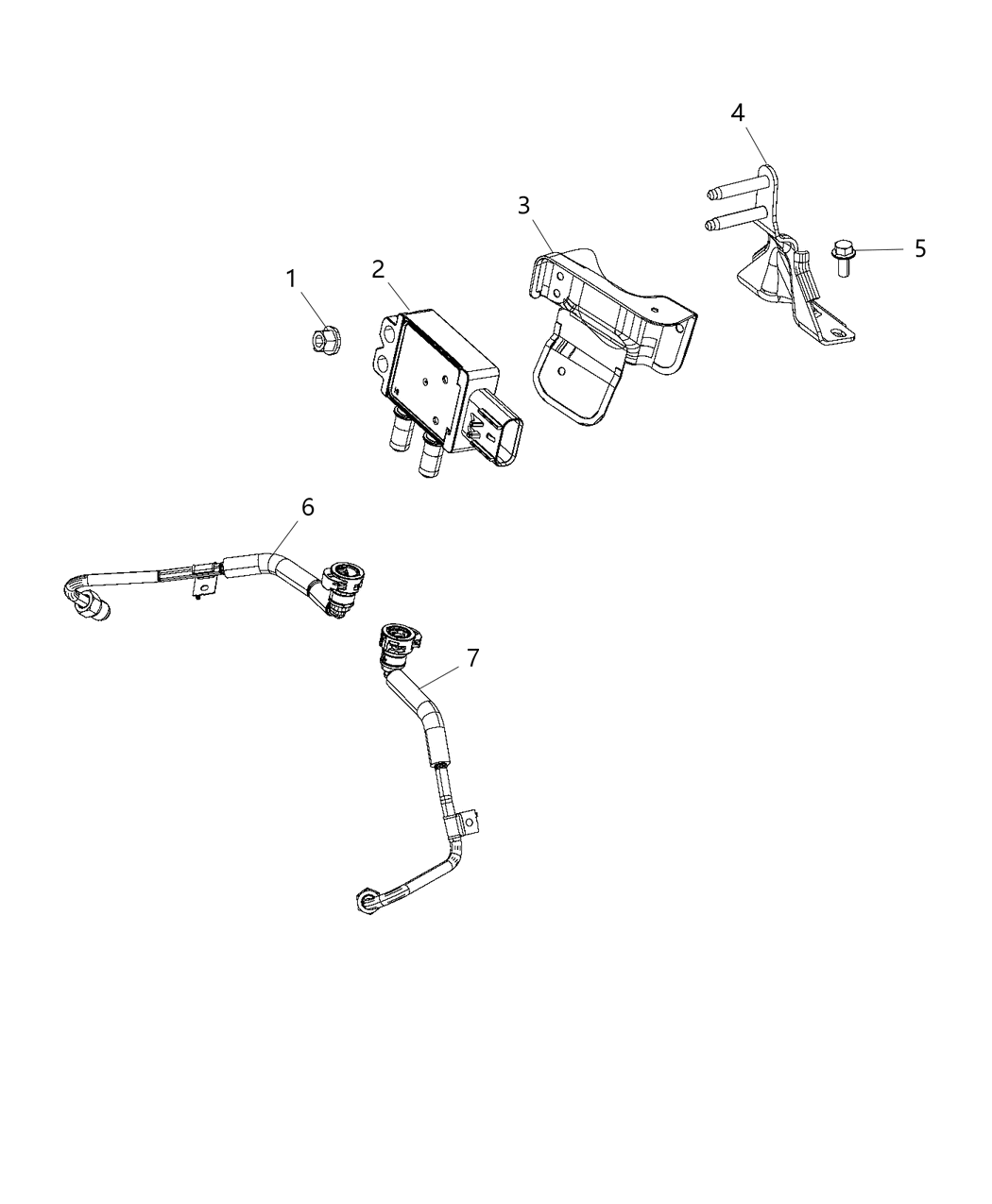 4
3
5
1
2
6
7