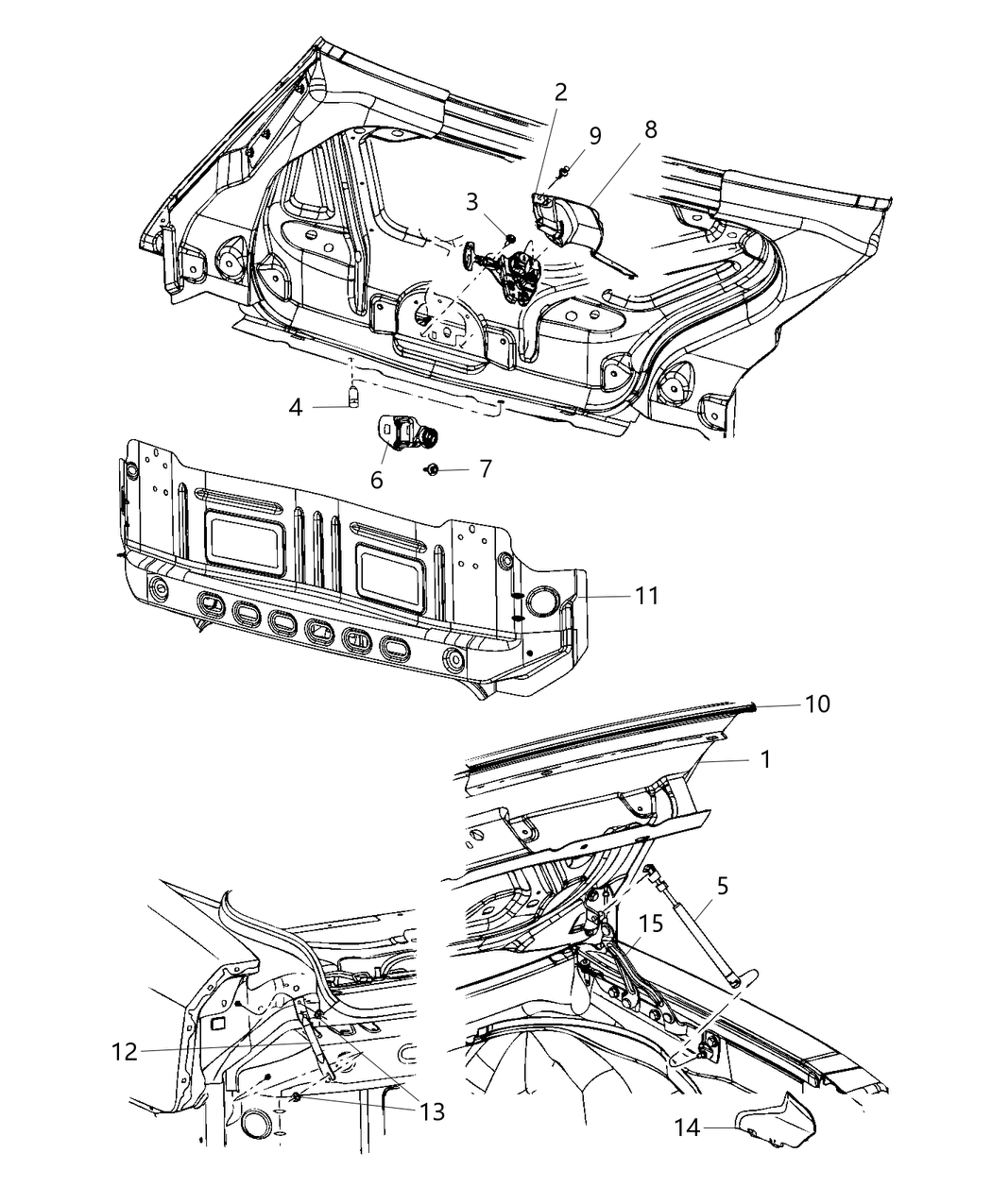 2
9
8
3
4
6
7
11
10
1
5
15
12
13
14