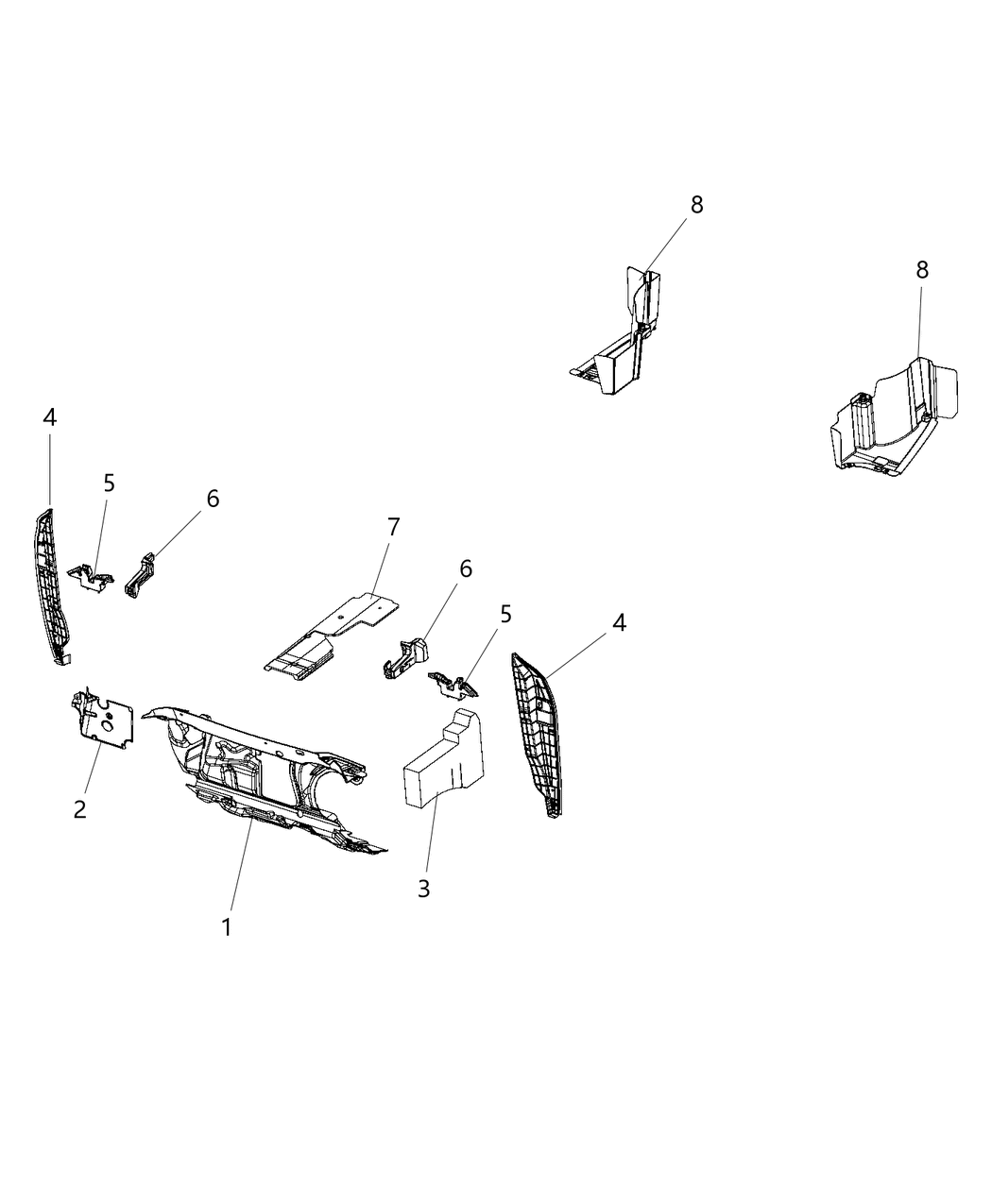 8
8
4
5
6
7
6
5
4
2
3
1