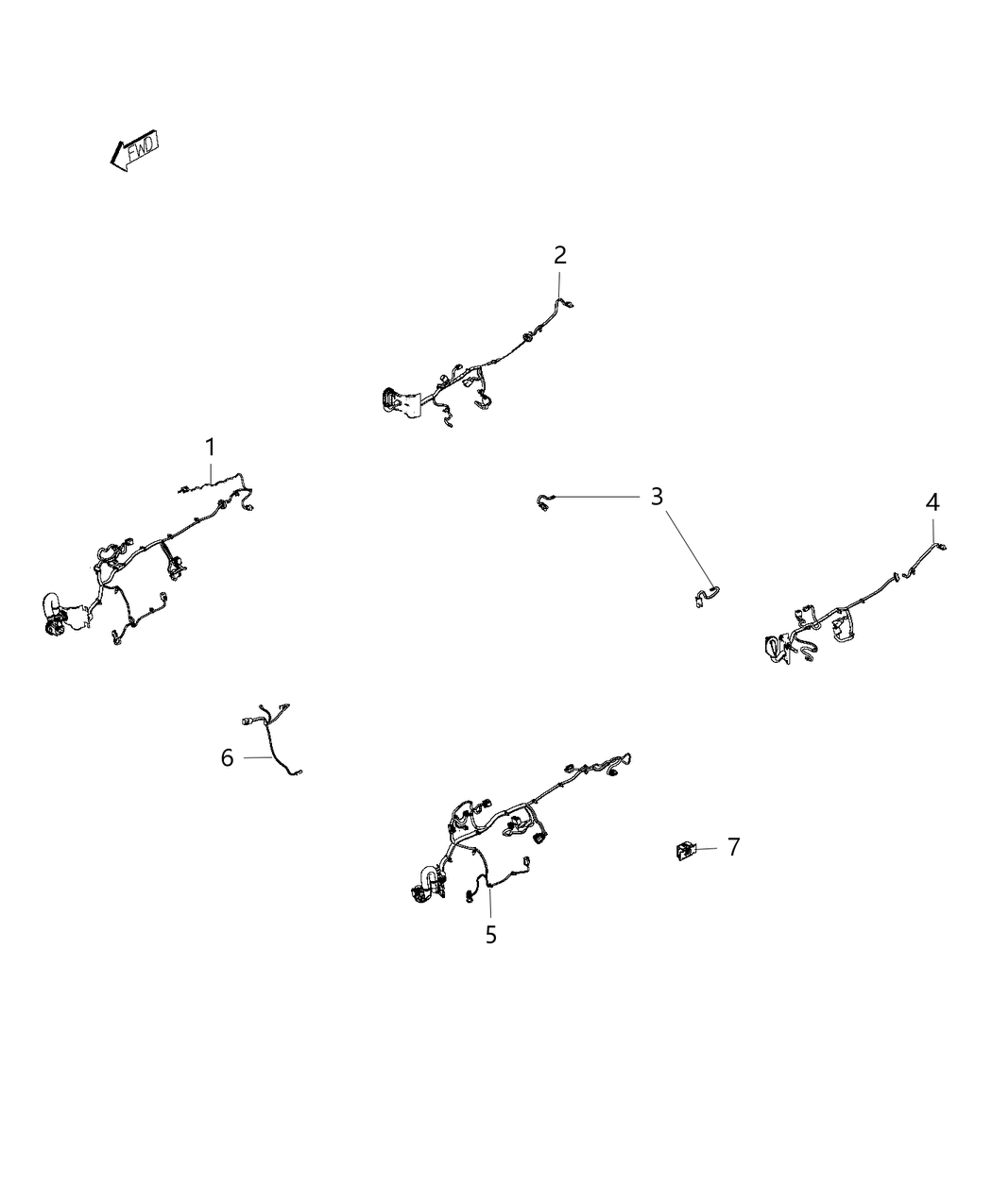 FWD

2

1

3

4

6

7

5