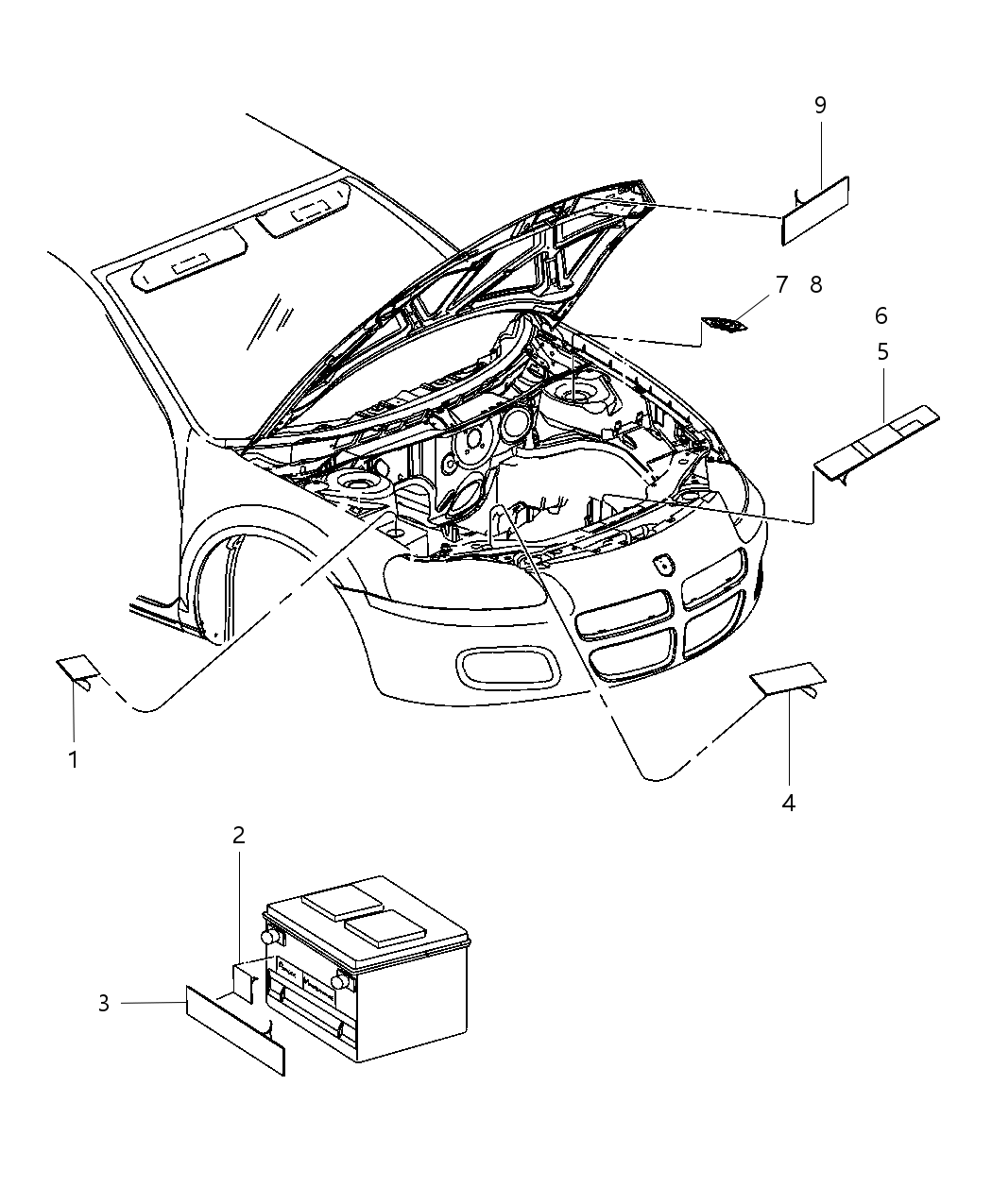 9
7 8
6
5
1
4
2
3