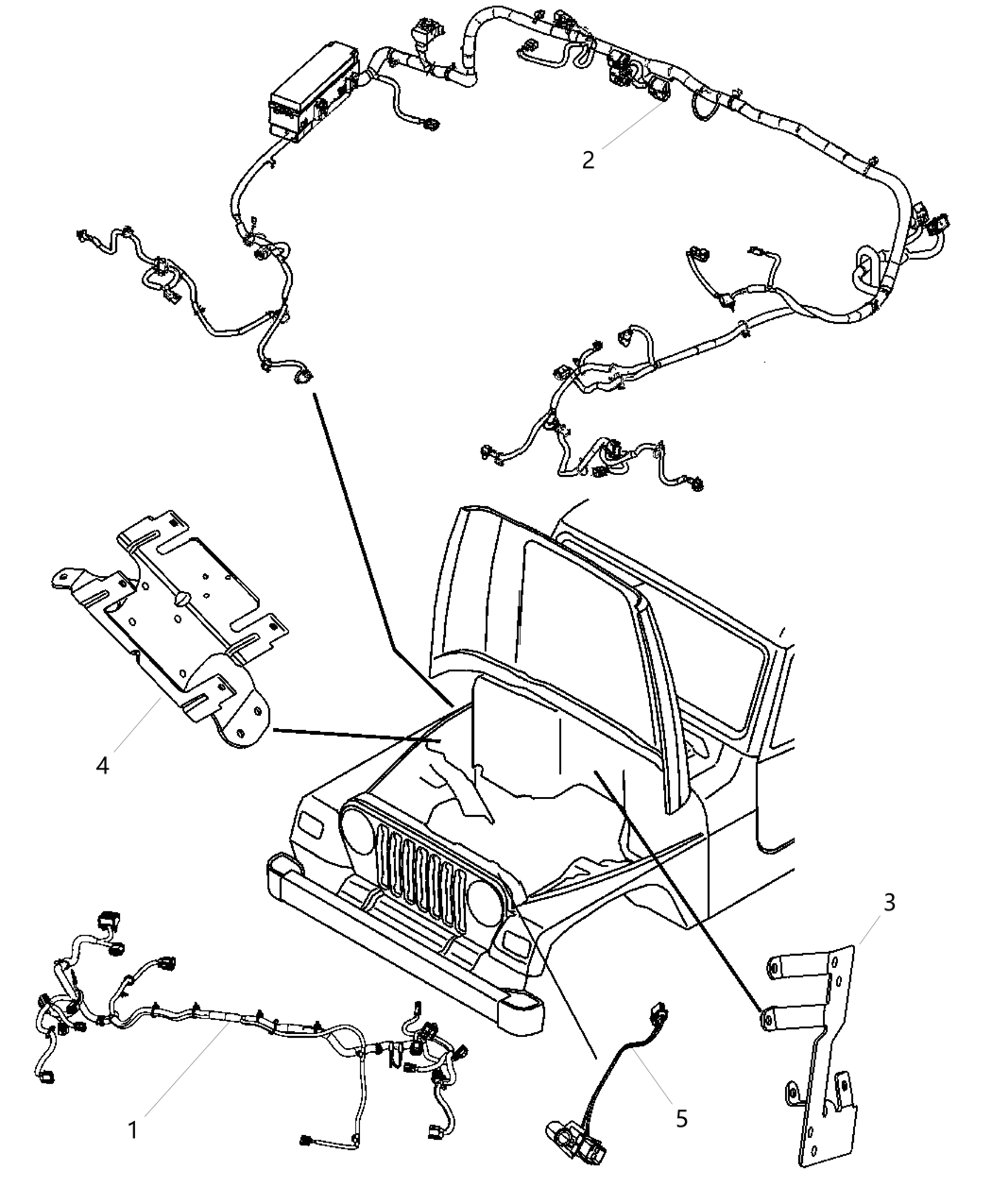 2

4

3

1

5