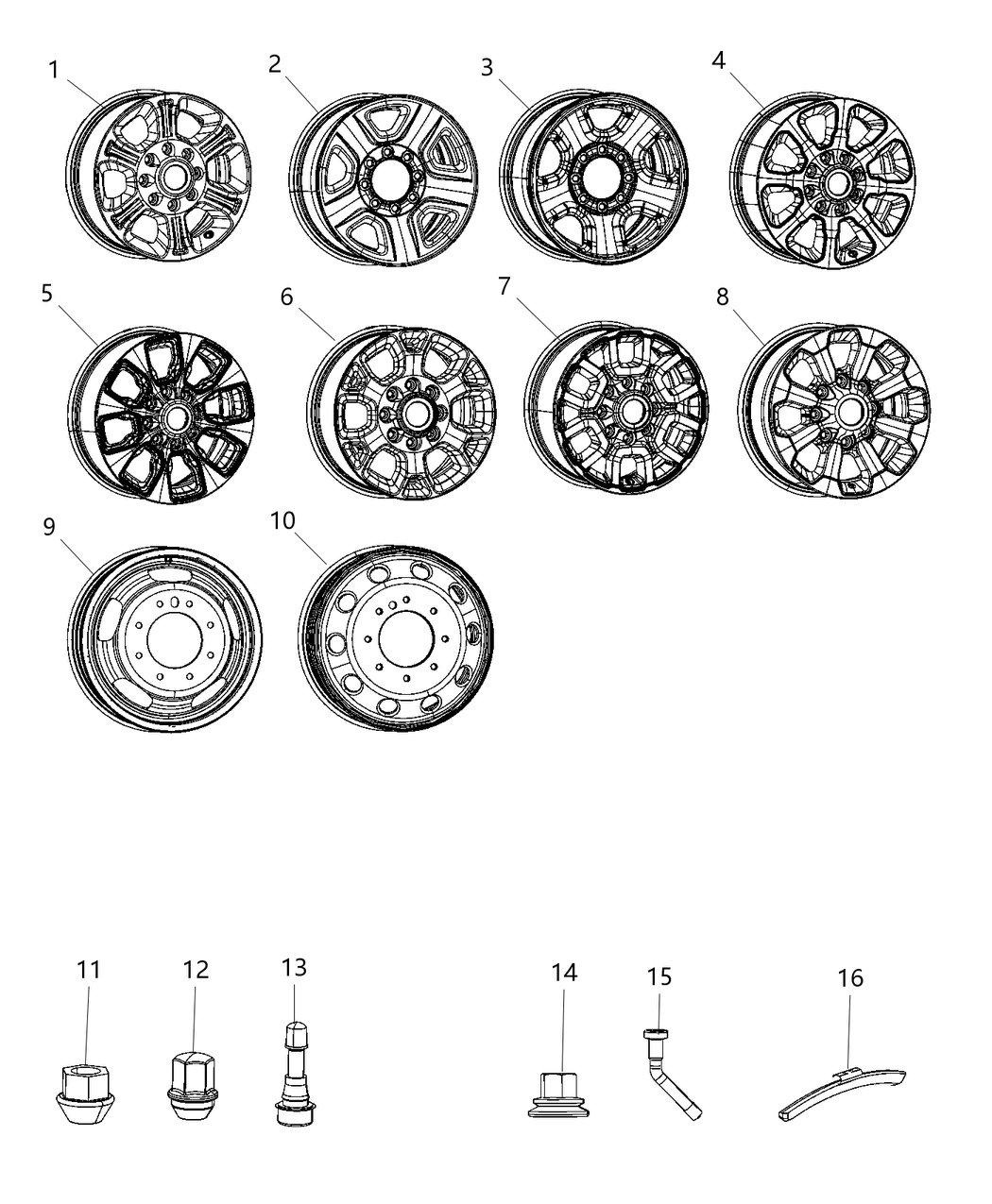 1
2
3
4
5
6
7
8
9
10
11
12
13
14
15
16