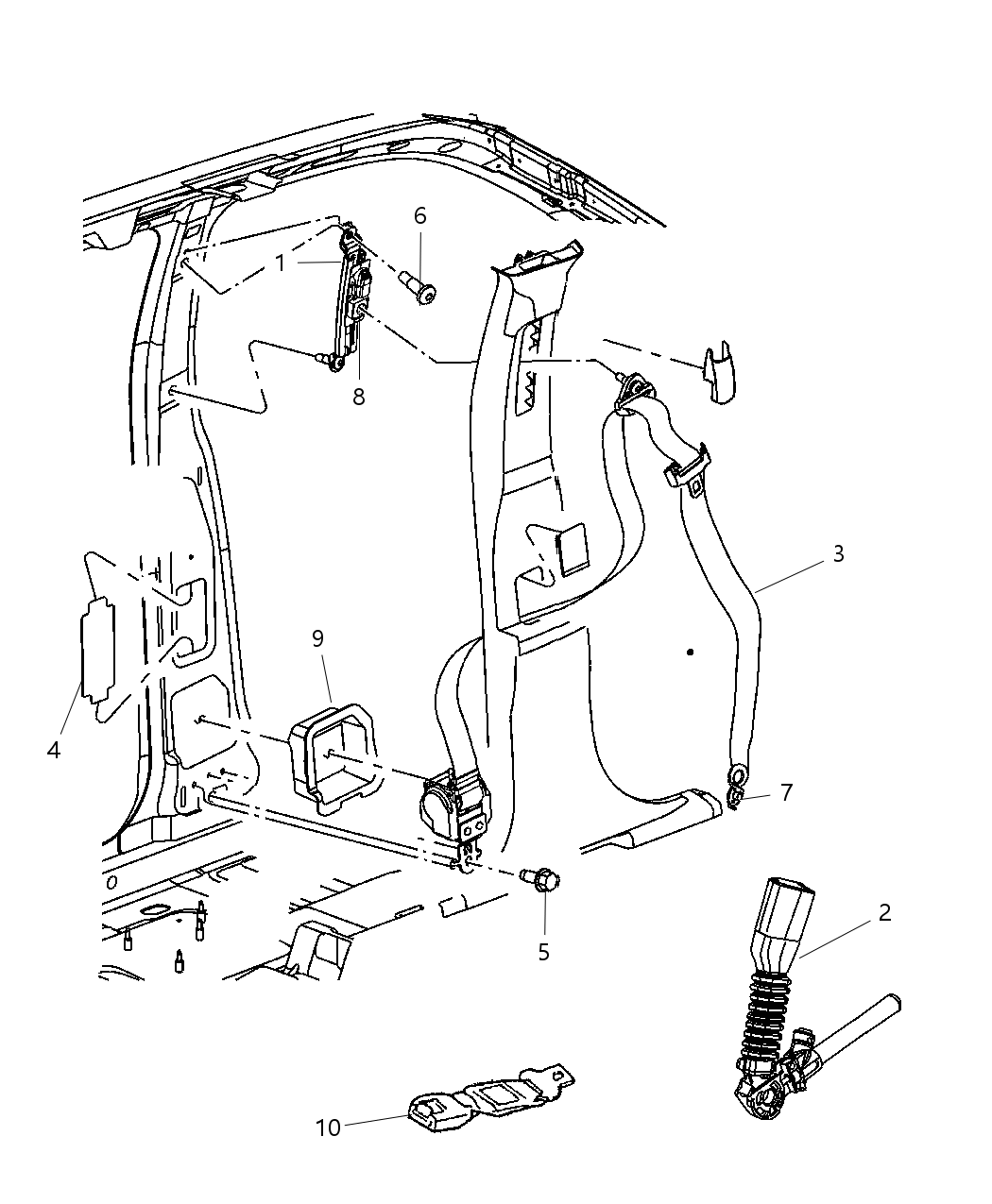 6
1
8
3
9
4
7
5
2
10