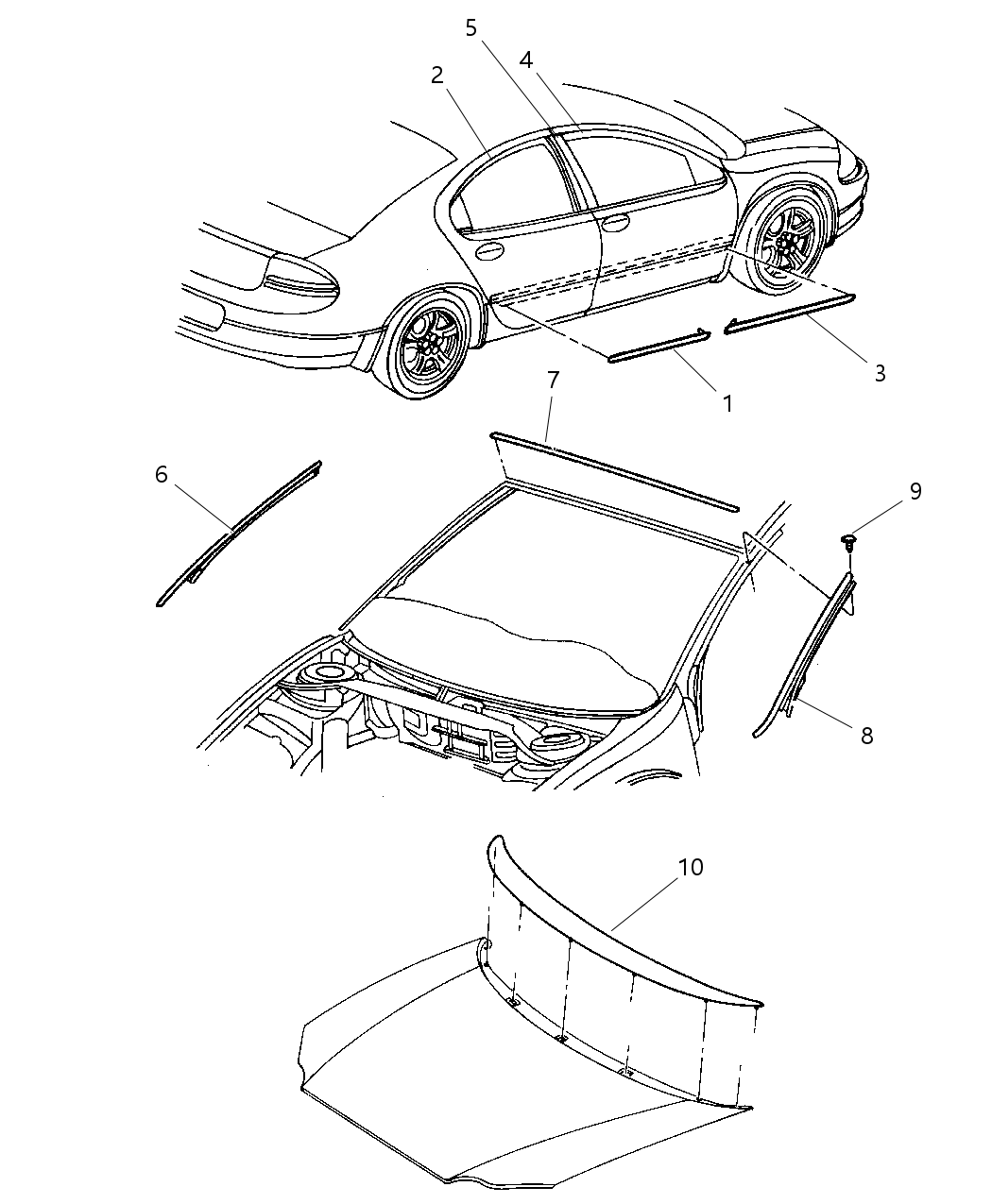 5
4
2
3
1
7
6
9
8
10