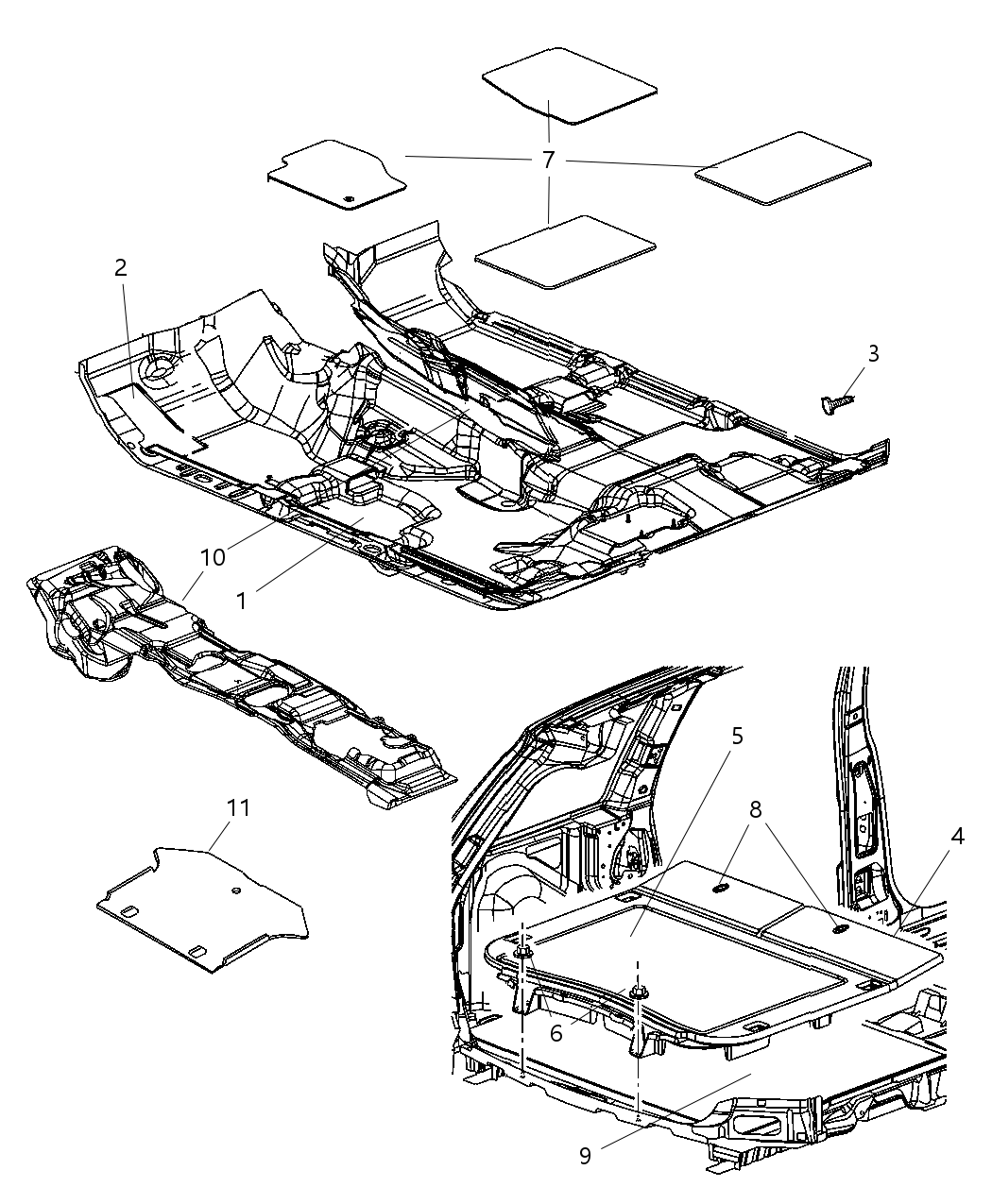 7
2
3
10
1
5
8
4
11
6
9