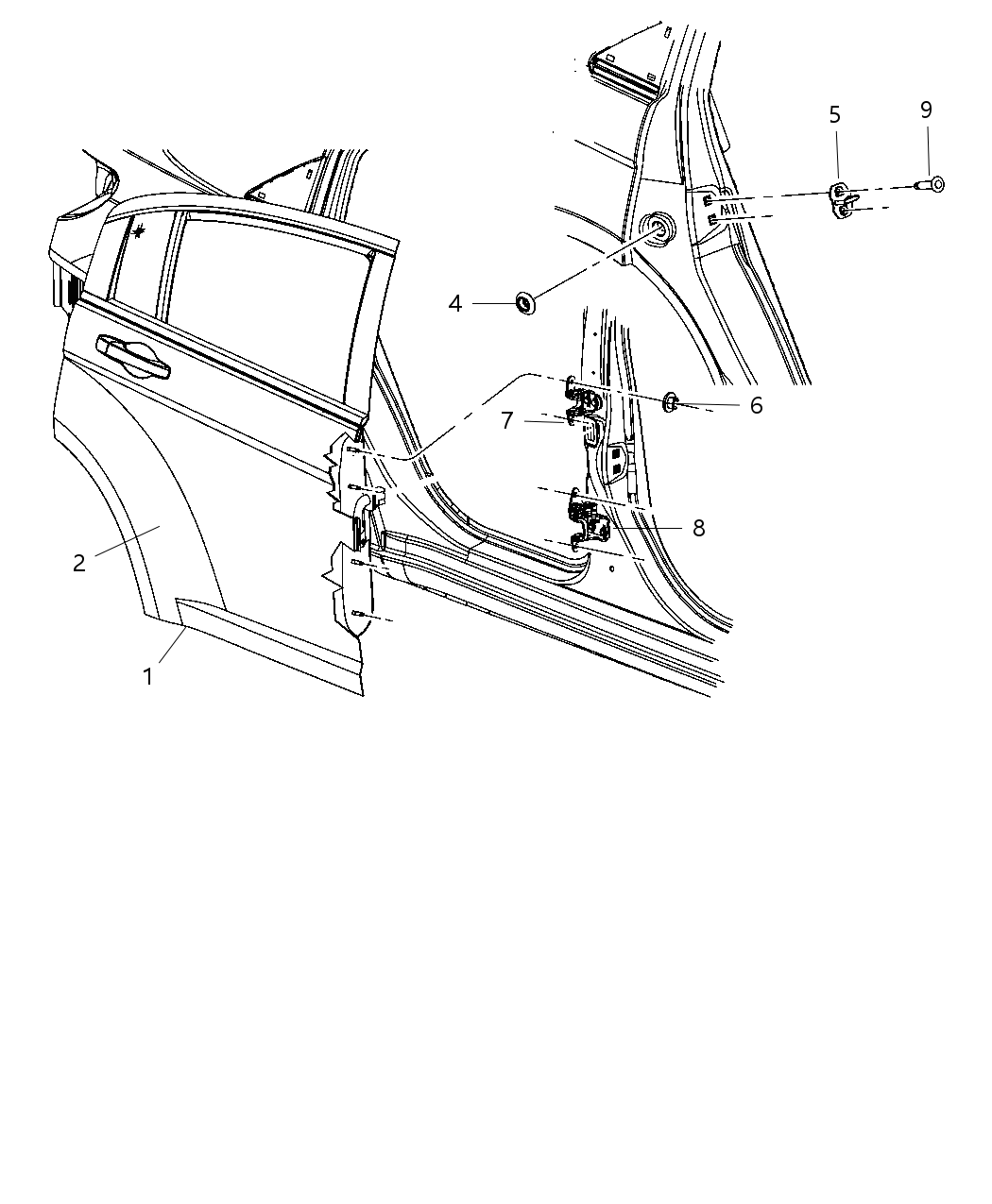 5
9
4
6
7
8
2
1